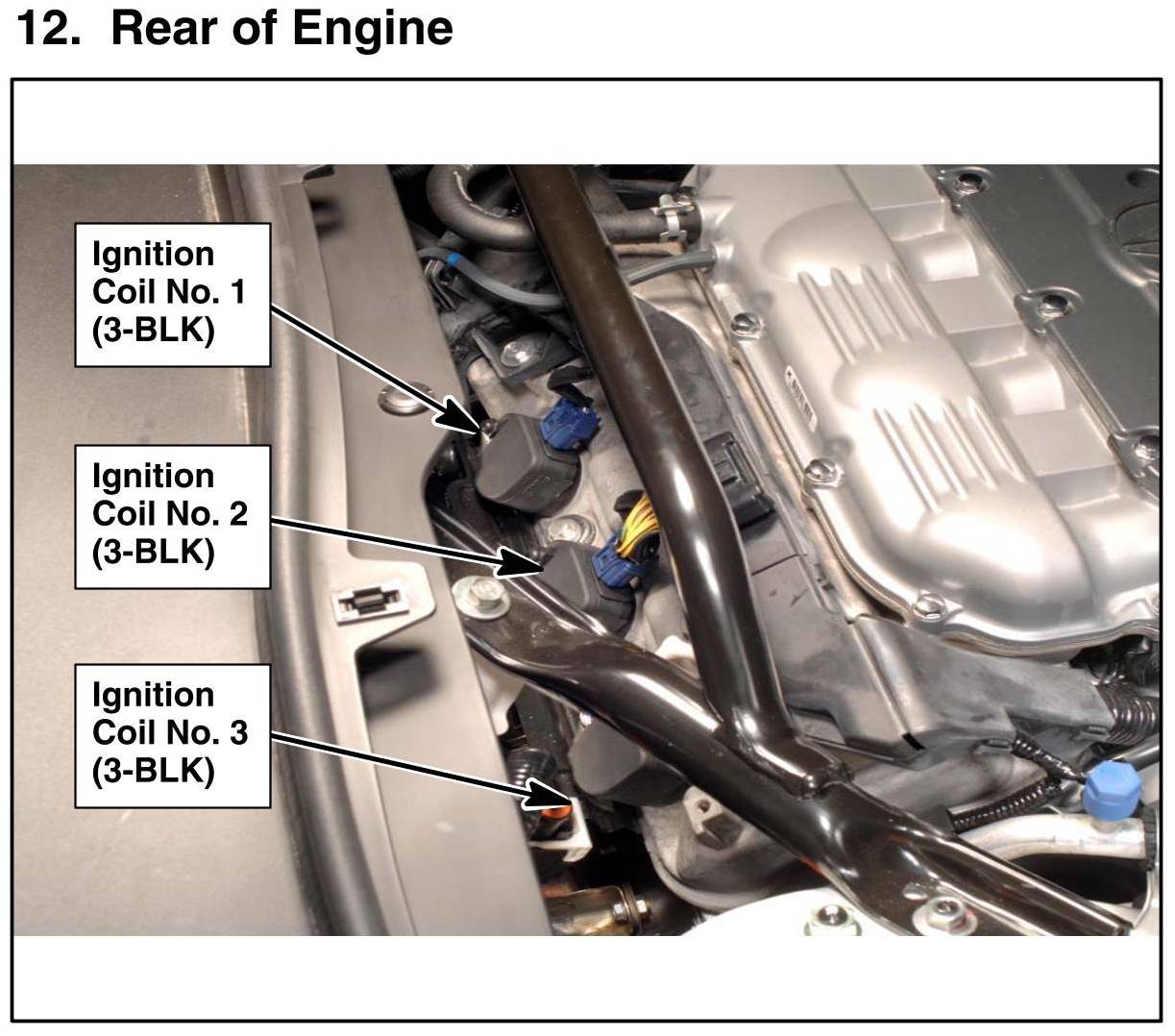 12. Rear of Engine

Ignition Coil No. 1 (3-BLK)

Ignition Coil No. 2 (3-BLK)

Ignition Coil No. 3 (3-BLK)