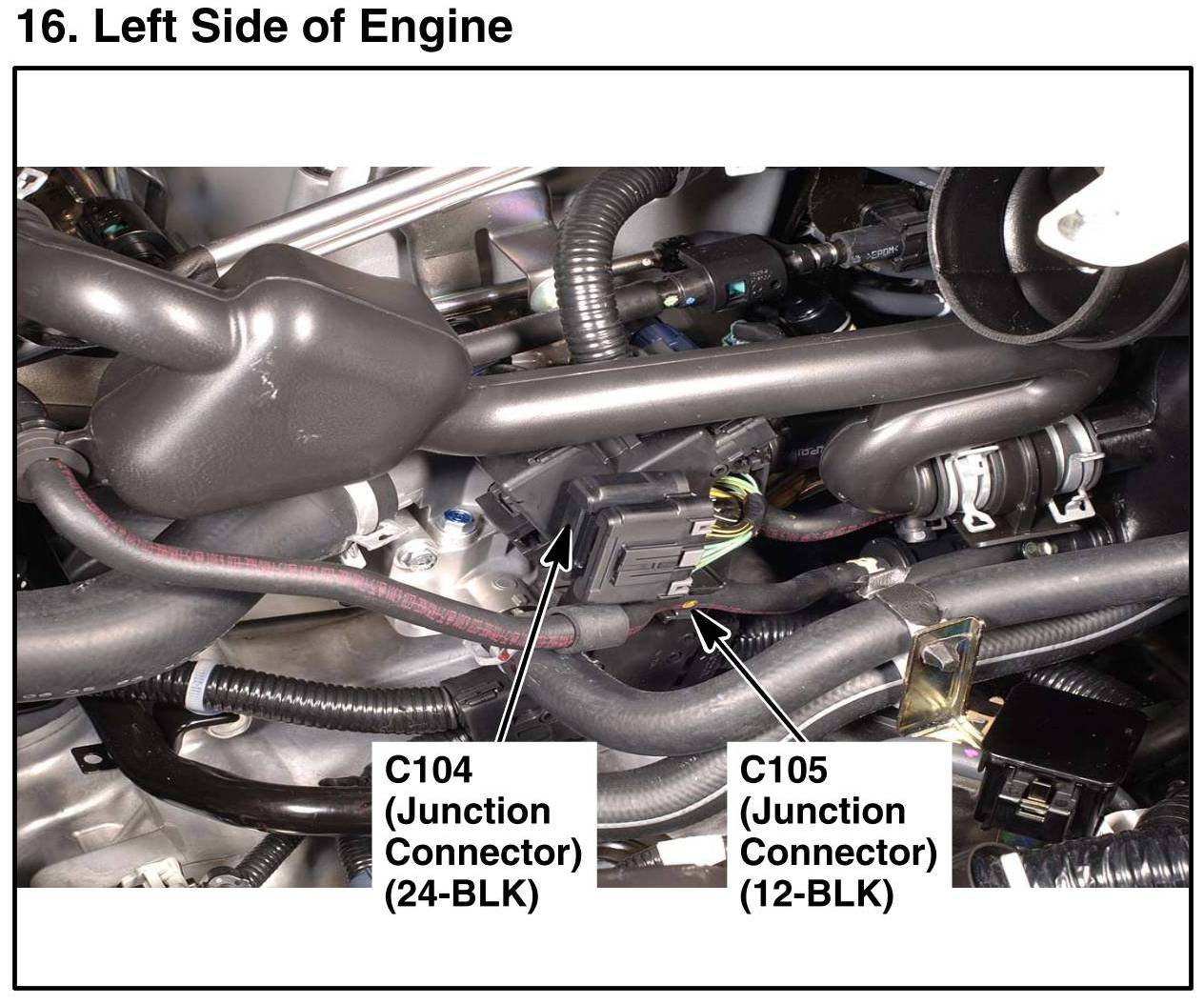 16. Left Side of Engine

C104
(Junction
Connector)
(24-BLK)

C105
(Junction
Connector)
(12-BLK)