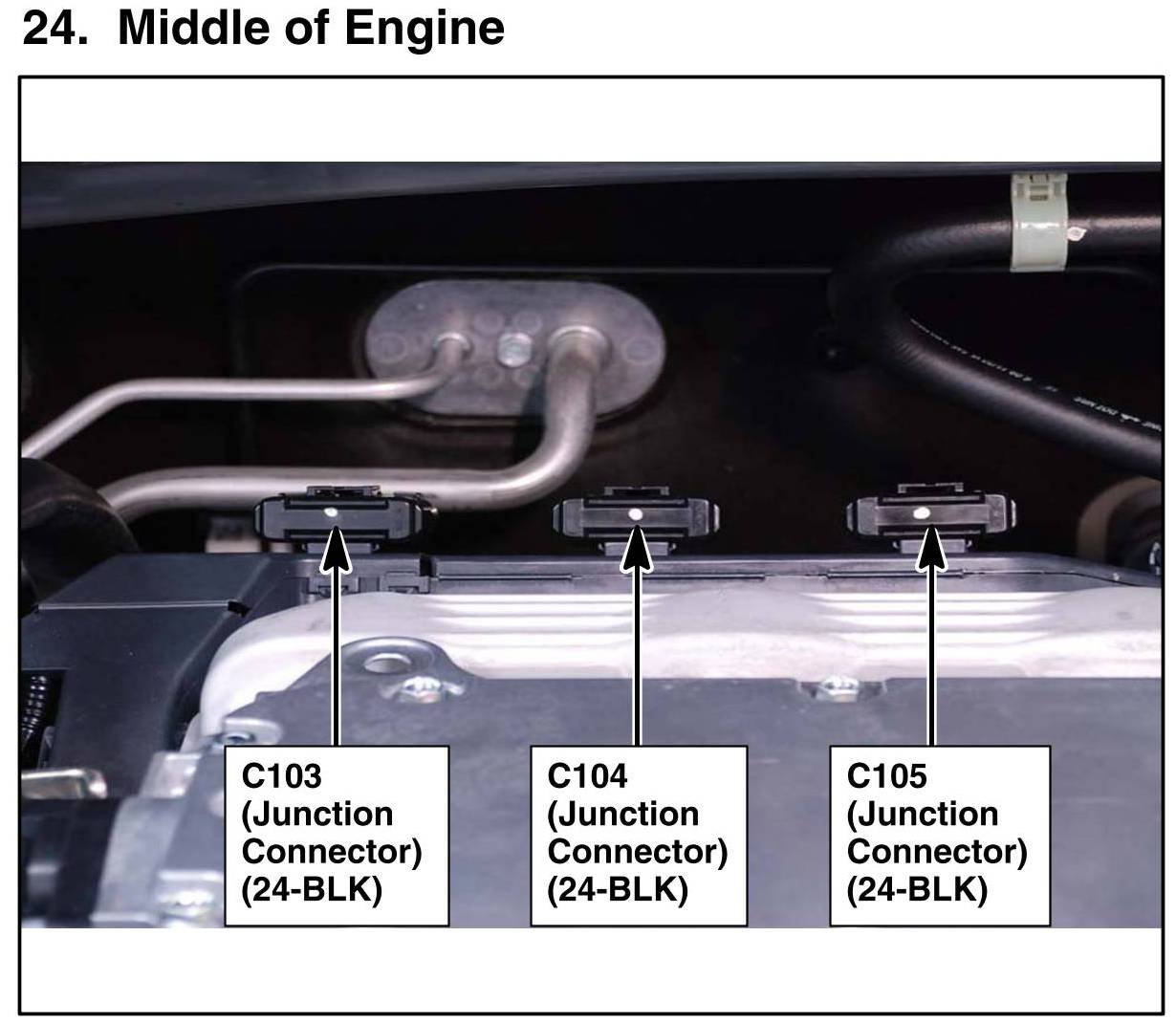 24. Middle of Engine

C103
(Junction
Connector)
(24-BLK)

C104
(Junction
Connector)
(24-BLK)

C105
(Junction
Connector)
(24-BLK)