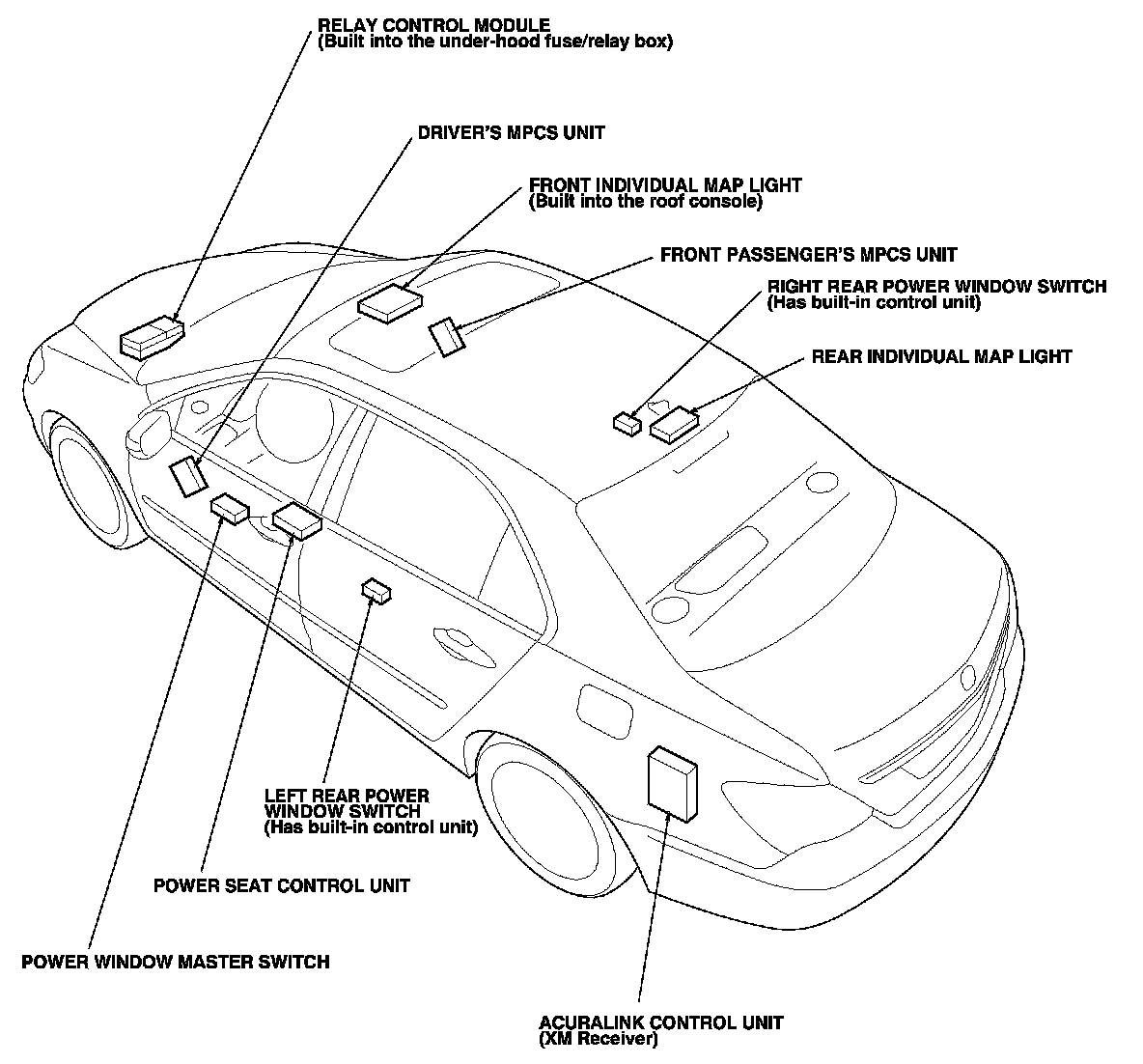 RELAY CONTROL MODULE
(Built into the under-hood fuse/relay box)

DRIVER'S MPCS UNIT

FRONT INDIVIDUAL MAP LIGHT
(Built into the roof console)

FRONT PASSENGER'S MPCS UNIT

RIGHT REAR POWER WINDOW SWITCH
(Has built-in control unit)

REAR INDIVIDUAL MAP LIGHT

LEFT REAR POWER WINDOW SWITCH
(Has built-in control unit)

POWER SEAT CONTROL UNIT

POWER WINDOW MASTER SWITCH

ACURALINK CONTROL UNIT
(XM Receiver)