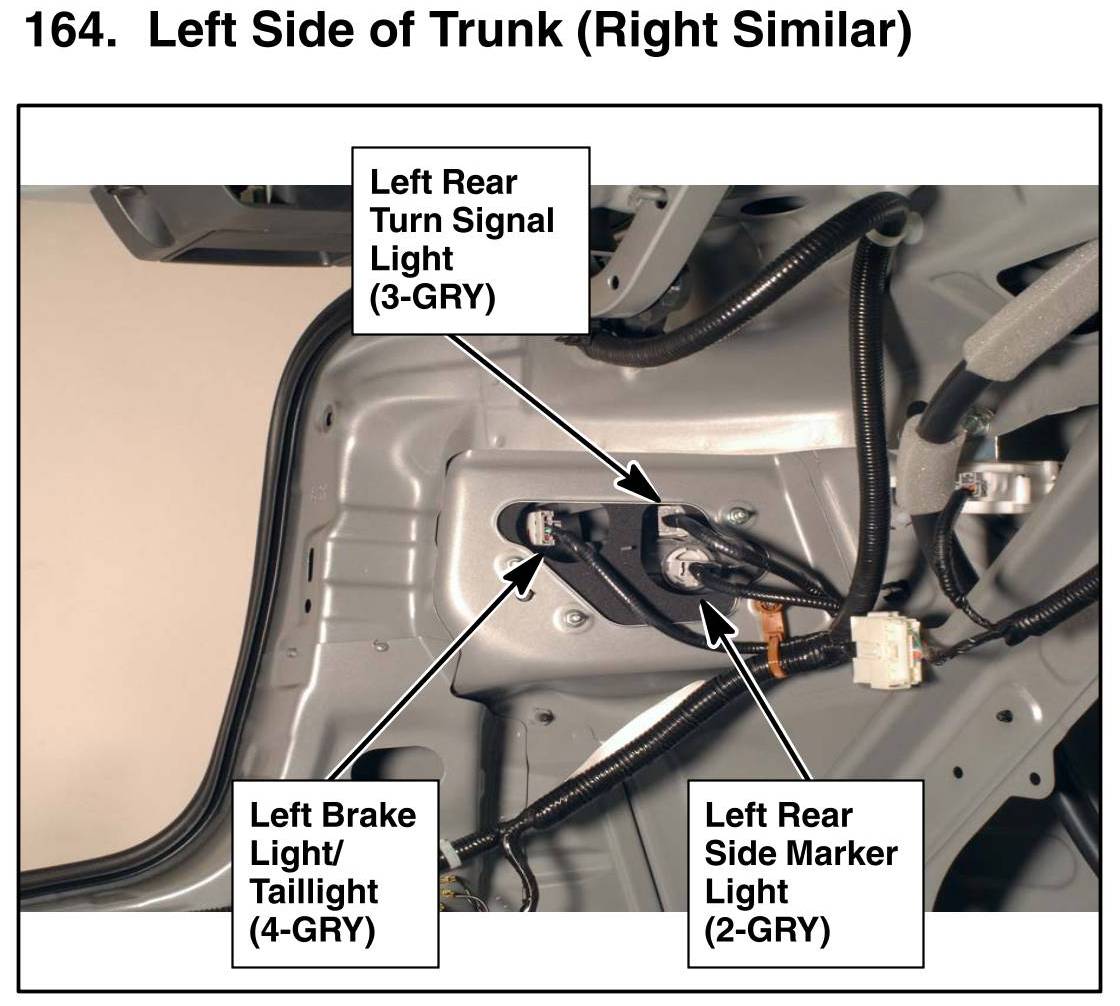 164. Left Side of Trunk (Right Similar)

Left Rear Turn Signal Light (3-GRY)

Left Brake Light/ Taillight (4-GRY)

Left Rear Side Marker Light (2-GRY)