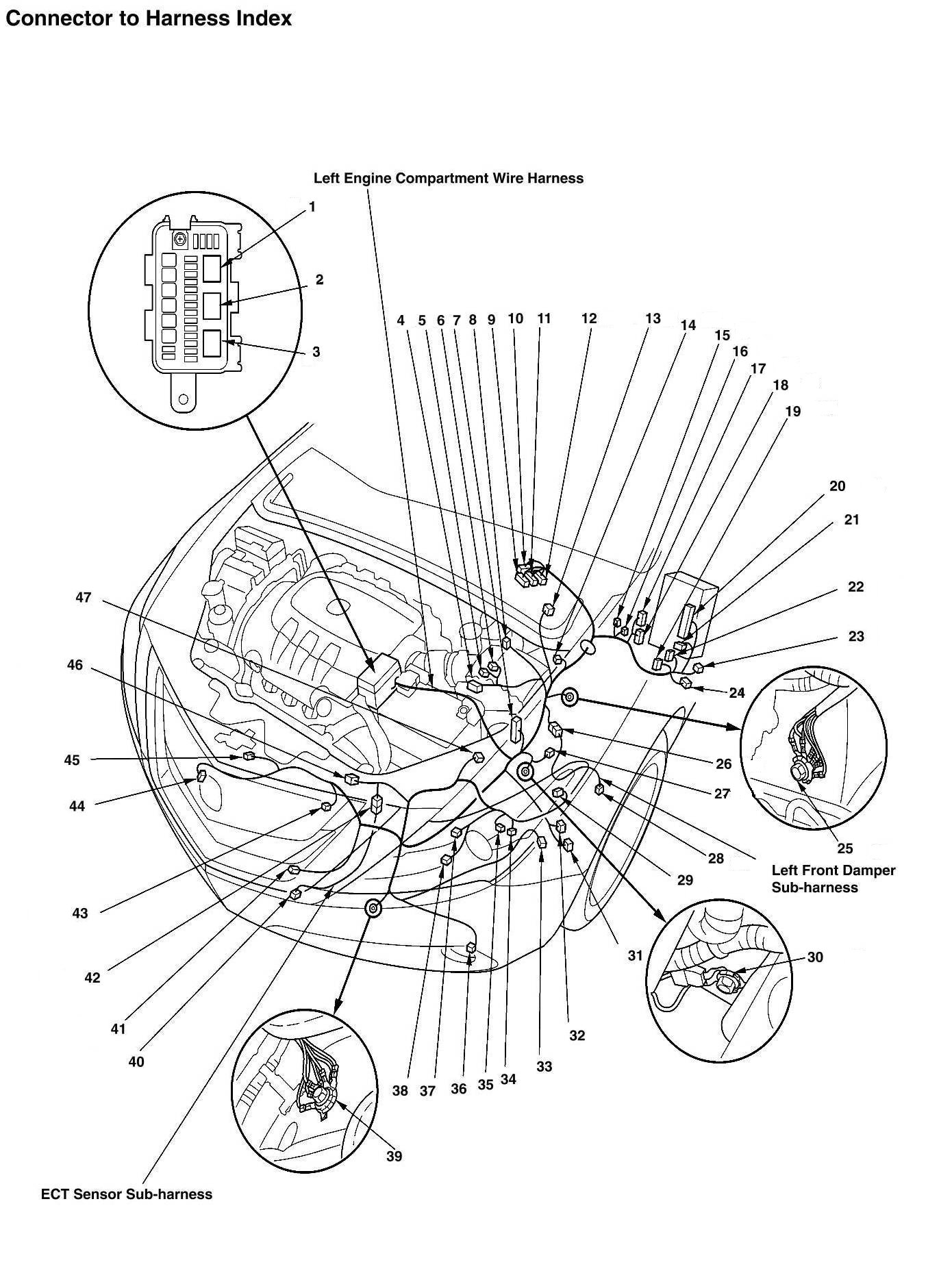 Connector to Harness Index

Left Engine Compartment Wire Harness

1
2
3
4 5 6 7 8 9 10 11 12 13 14 15 16 17 18 19
20
21
22
23
24
25
Left Front Damper Sub-harness
26
27
28
29
30
31
32
33
34
35
36
37
38
39
40
41
42
43
44
45
46
47

ECT Sensor Sub-harness