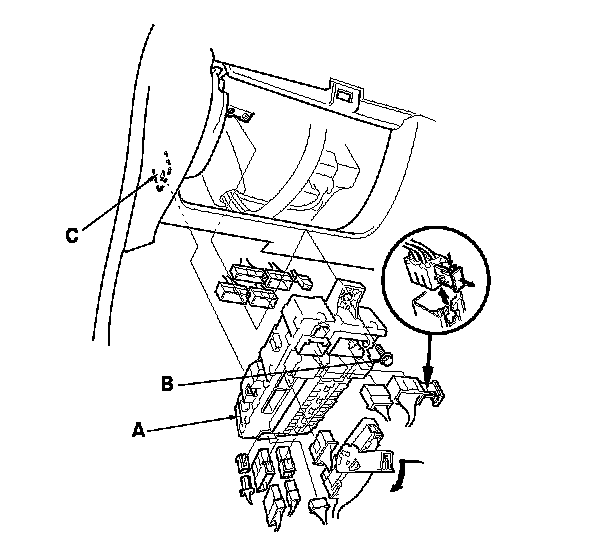 C

B

A