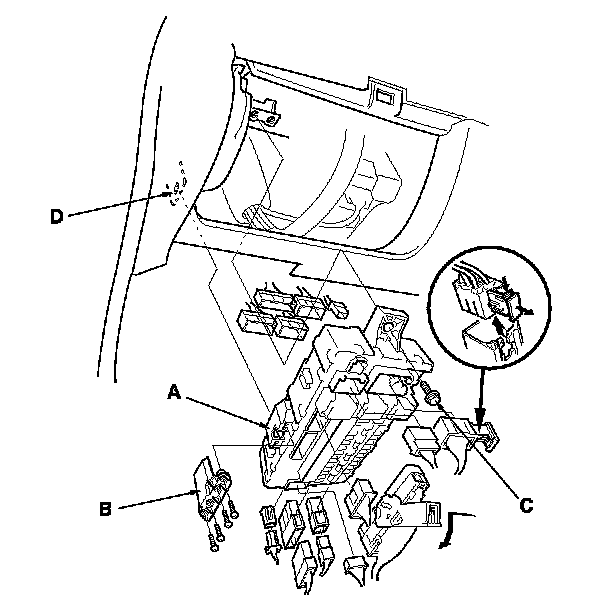 D
A
B
C