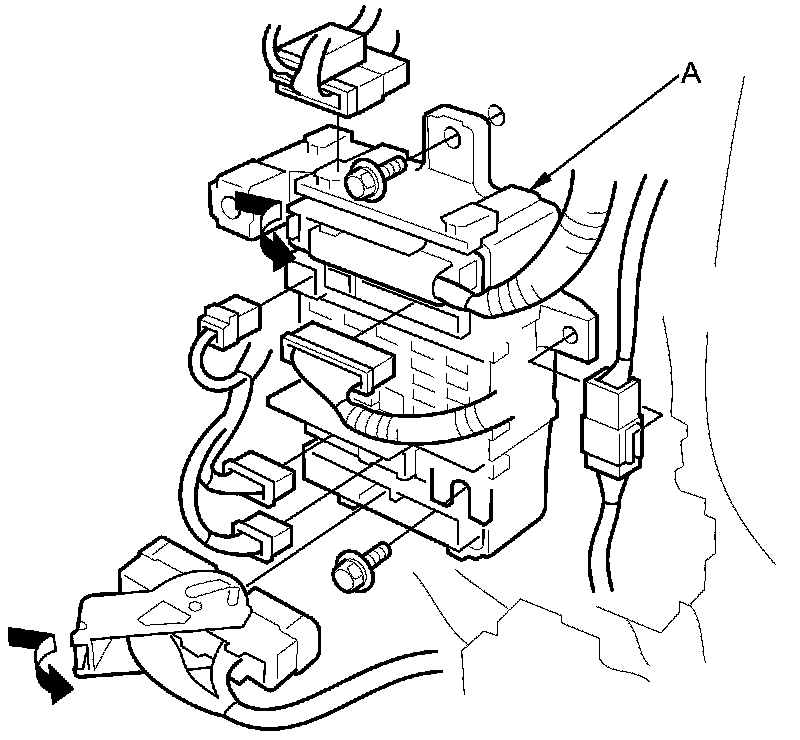 A