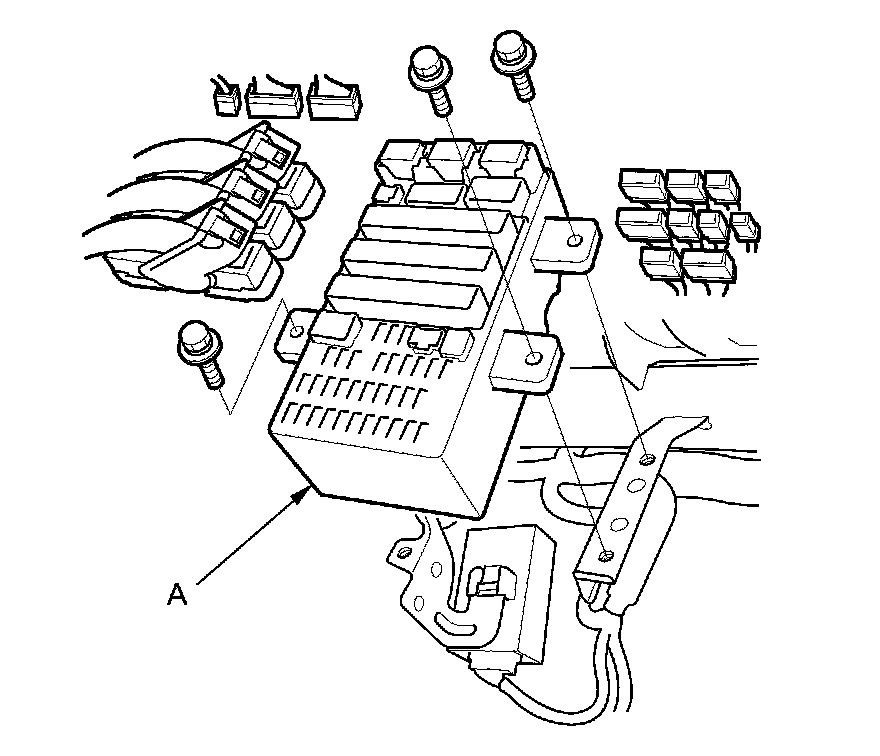 A