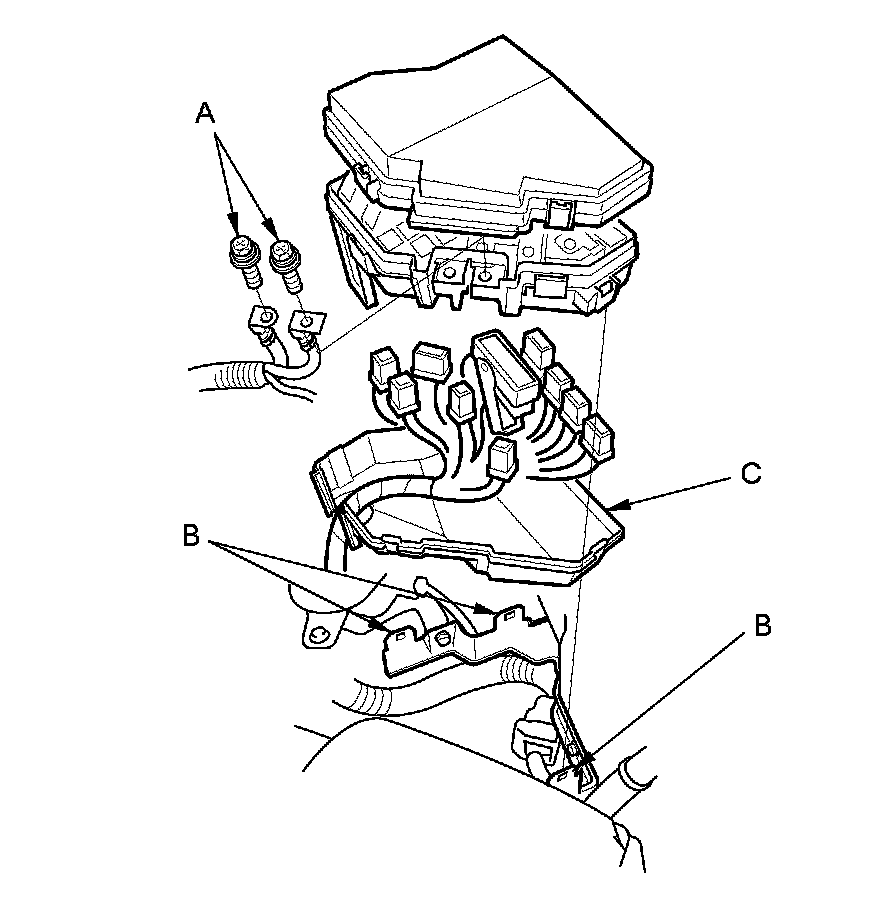 A

C

B

B