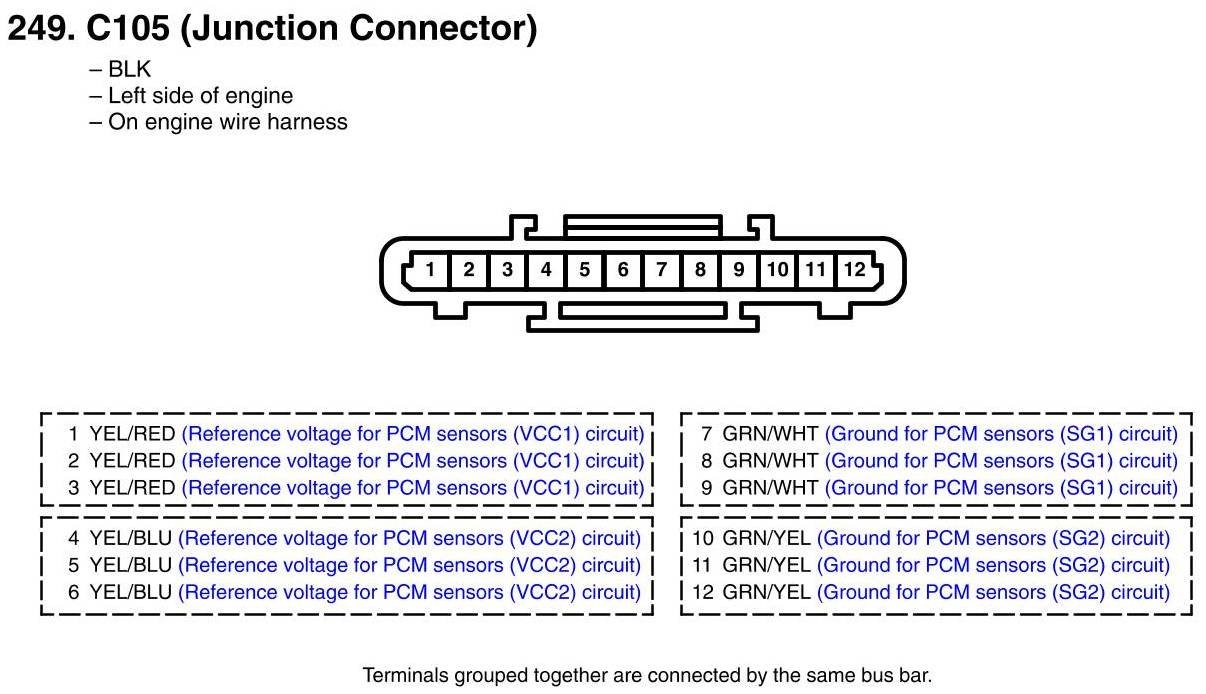 249. C105 (Junction Connector)

– BLK
– Left side of engine
– On engine wire harness

1 2 3 4 5 6 7 8 9 10 11 12

1 YEL/RED (Reference voltage for PCM sensors (VCC1) circuit)
2 YEL/RED (Reference voltage for PCM sensors (VCC1) circuit)
3 YEL/RED (Reference voltage for PCM sensors (VCC1) circuit)

4 YEL/BLU (Reference voltage for PCM sensors (VCC2) circuit)
5 YEL/BLU (Reference voltage for PCM sensors (VCC2) circuit)
6 YEL/BLU (Reference voltage for PCM sensors (VCC2) circuit)

7 GRN/WHT (Ground for PCM sensors (SG1) circuit)
8 GRN/WHT (Ground for PCM sensors (SG1) circuit)
9 GRN/WHT (Ground for PCM sensors (SG1) circuit)

10 GRN/YEL (Ground for PCM sensors (SG2) circuit)
11 GRN/YEL (Ground for PCM sensors (SG2) circuit)
12 GRN/YEL (Ground for PCM sensors (SG2) circuit)

Terminals grouped together are connected by the same bus bar.