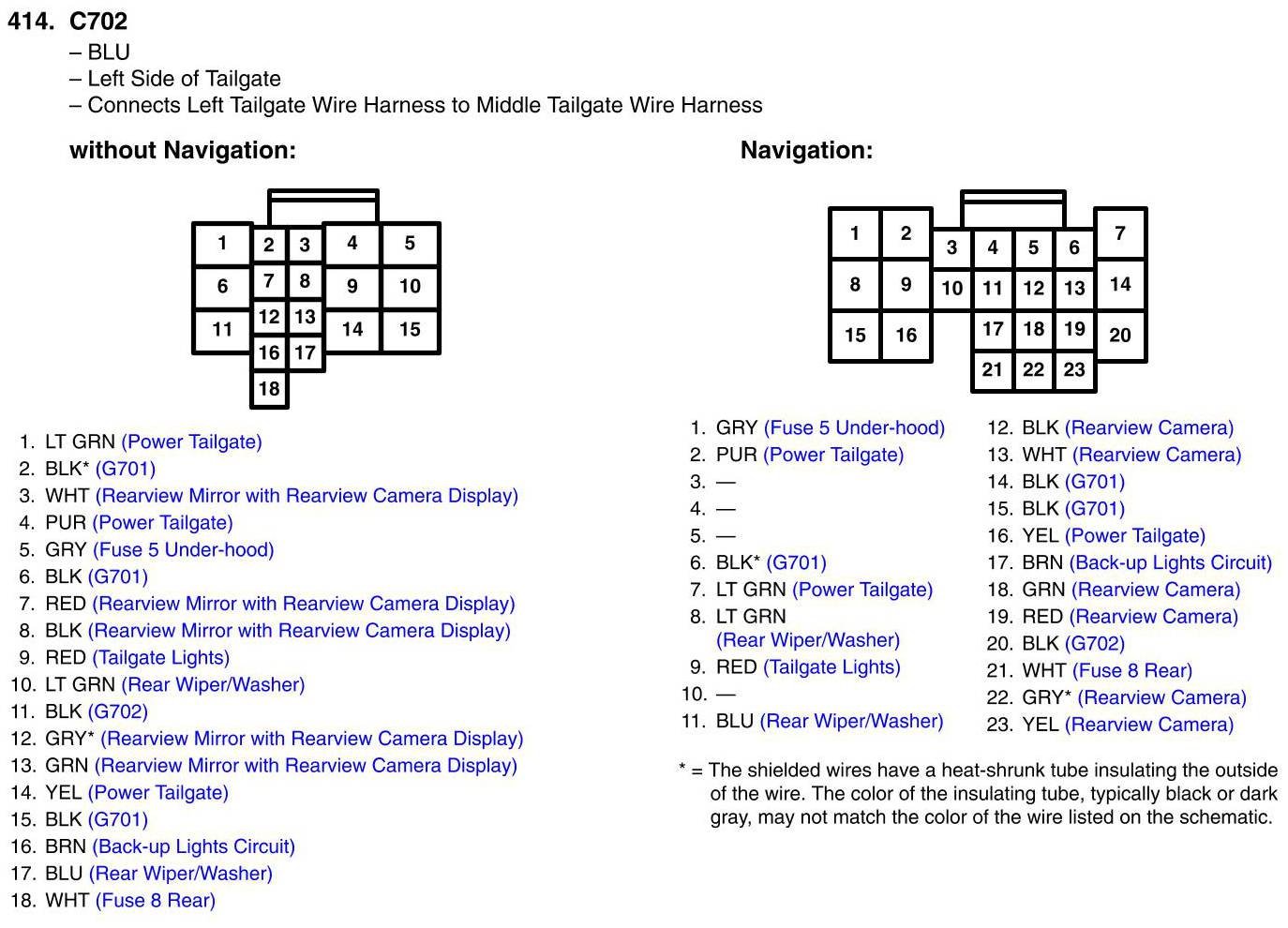 414. C702
– BLU
– Left Side of Tailgate
– Connects Left Tailgate Wire Harness to Middle Tailgate Wire Harness

without Navigation:

1 2 3 4 5
6 7 8 9 10
11 12 13 14 15
16 17
18

1. LT GRN (Power Tailgate)
2. BLK* (G701)
3. WHT (Rearview Mirror with Rearview Camera Display)
4. PUR (Power Tailgate)
5. GRY (Fuse 5 Under-hood)
6. BLK (G701)
7. RED (Rearview Mirror with Rearview Camera Display)
8. BLK (Rearview Mirror with Rearview Camera Display)
9. RED (Tailgate Lights)
10. LT GRN (Rear Wiper/Washer)
11. BLK (G702)
12. GRY* (Rearview Mirror with Rearview Camera Display)
13. GRN (Rearview Mirror with Rearview Camera Display)
14. YEL (Power Tailgate)
15. BLK (G701)
16. BRN (Back-up Lights Circuit)
17. BLU (Rear Wiper/Washer)
18. WHT (Fuse 8 Rear)

Navigation:

1 2 3 4 5 6 7
8 9 10 11 12 13 14
15 16 17 18 19 20
21 22 23

1. GRY (Fuse 5 Under-hood)
2. PUR (Power Tailgate)
3. —
4. —
5. —
6. BLK* (G701)
7. LT GRN (Power Tailgate)
8. LT GRN (Rear Wiper/Washer)
9. RED (Tailgate Lights)
10. —
11. BLU (Rear Wiper/Washer)
12. BLK (Rearview Camera)
13. WHT (Rearview Camera)
14. BLK (G701)
15. BLK (G701)
16. YEL (Power Tailgate)
17. BRN (Back-up Lights Circuit)
18. GRN (Rearview Camera)
19. RED (Rearview Camera)
20. BLK (G702)
21. WHT (Fuse 8 Rear)
22. GRY* (Rearview Camera)
23. YEL (Rearview Camera)

* = The shielded wires have a heat-shrunk tube insulating the outside of the wire. The color of the insulating tube, typically black or dark gray, may not match the color of the wire listed on the schematic.