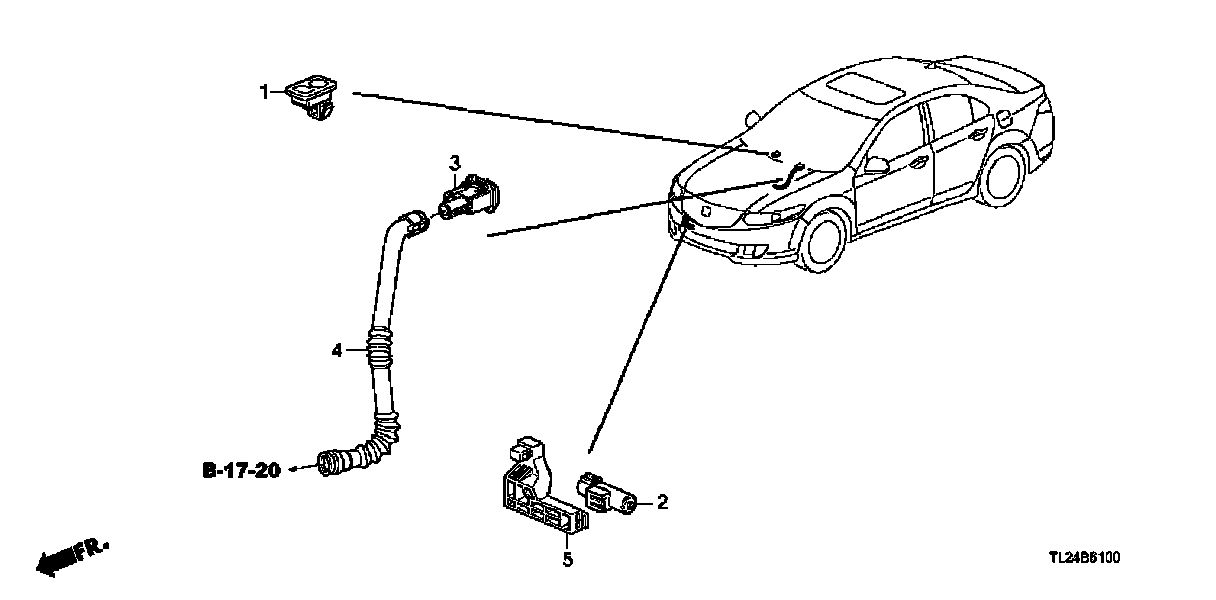 1

3

4

B-17-20

2

5

FR.

TL24B6100