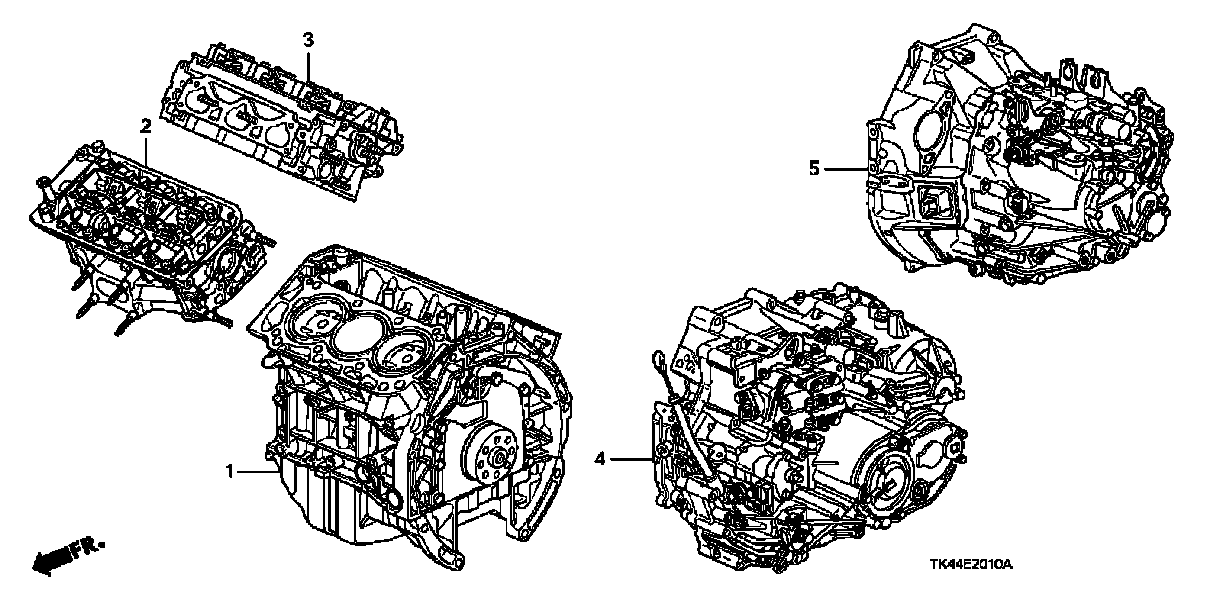 3
2
5
1
4
FR.
TK44E2010A