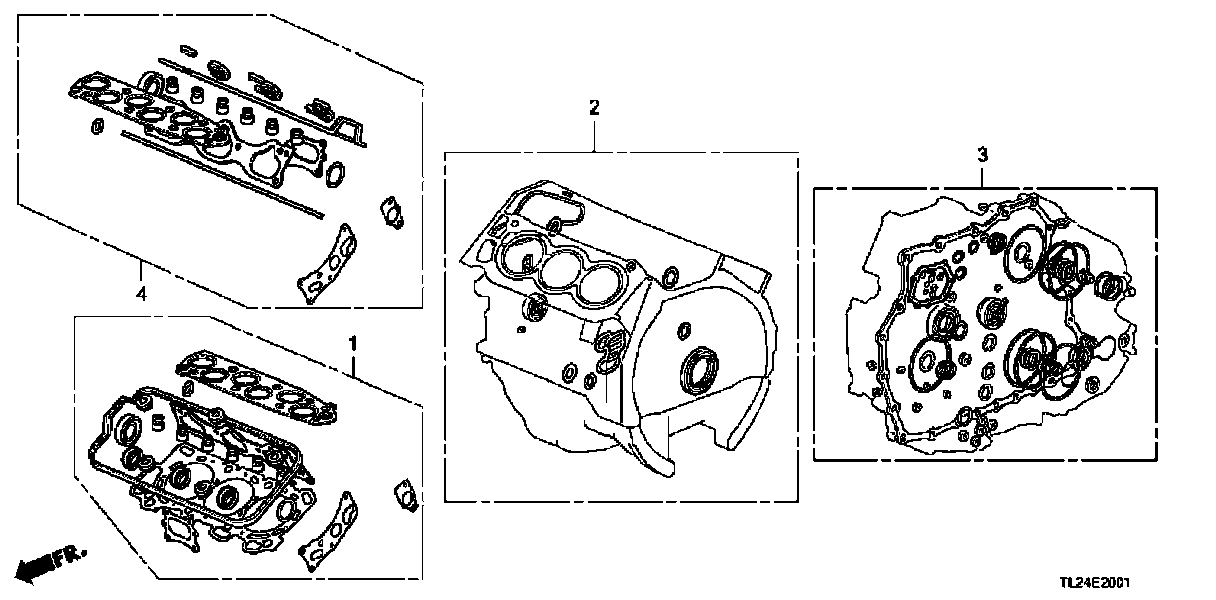 4

1

2

3

FR.

TL24E2001