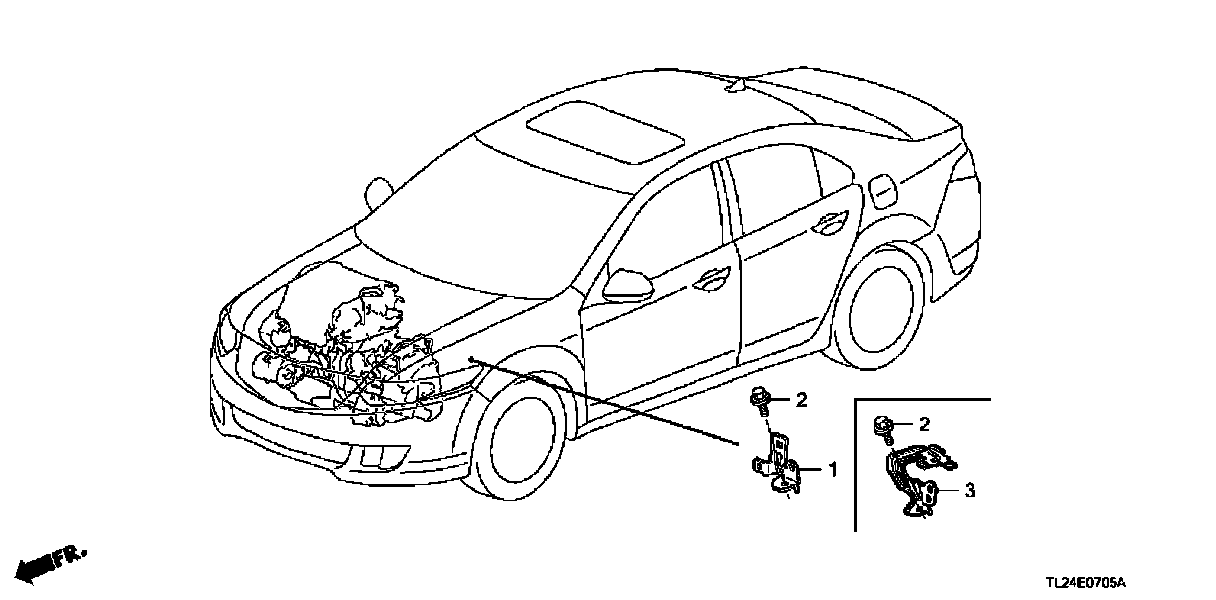 2
1
2
3
FR.
TL24E0705A