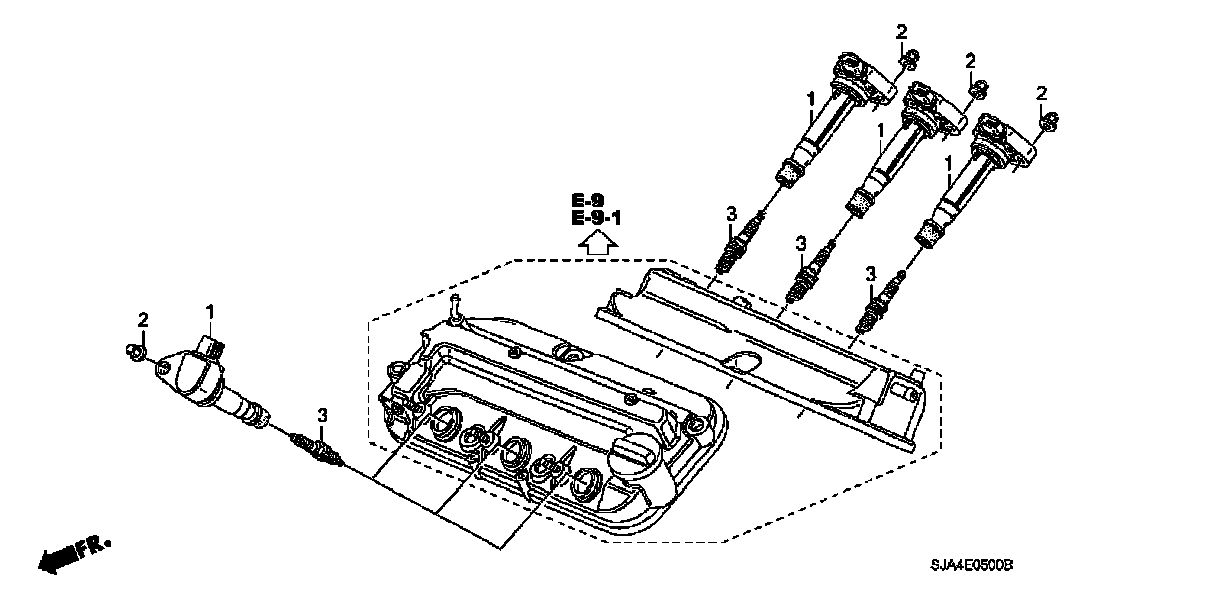 2
2
2
1
1
1
E-9
E-9-1
3
3
3
2
1
3
FR.
SJA4E0500B