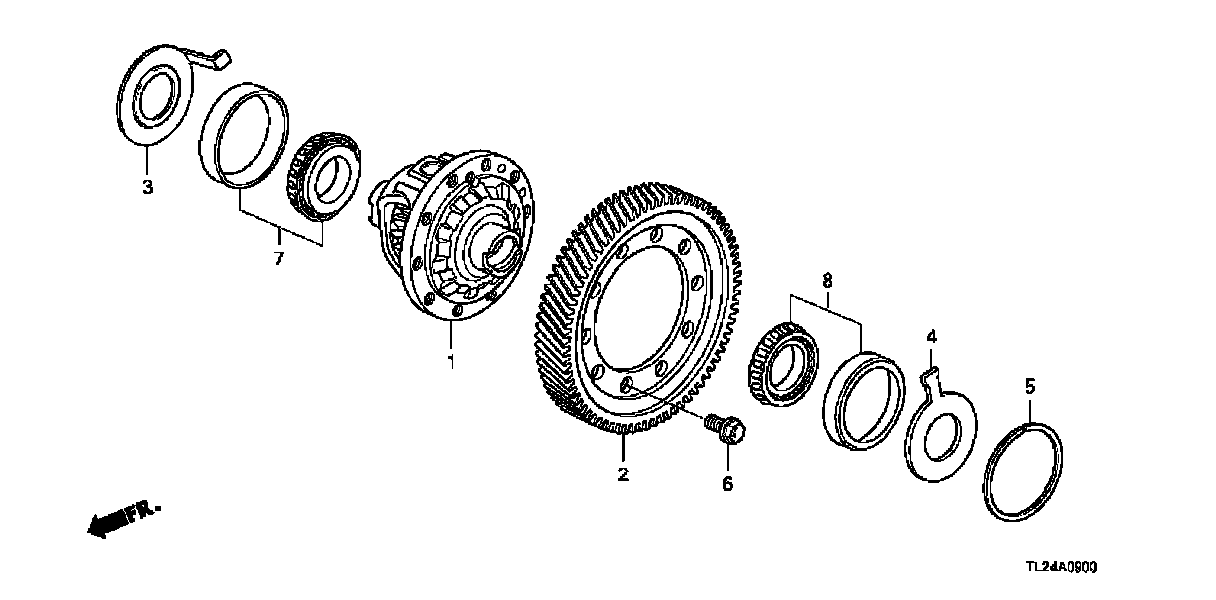 3

7

1

2

6

8

4

5

FR.

TL24A0900