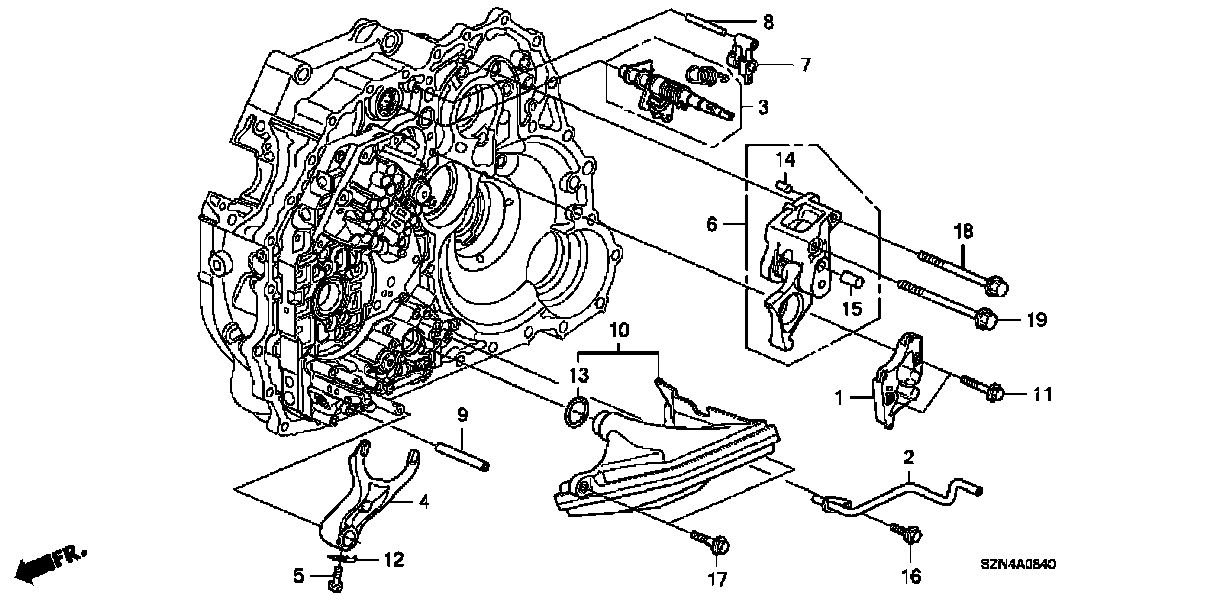 8
7
3
14
6
18
15
19
10
13
1
11
9
2
4
12
5
17
16
FR.
SZN4A0840