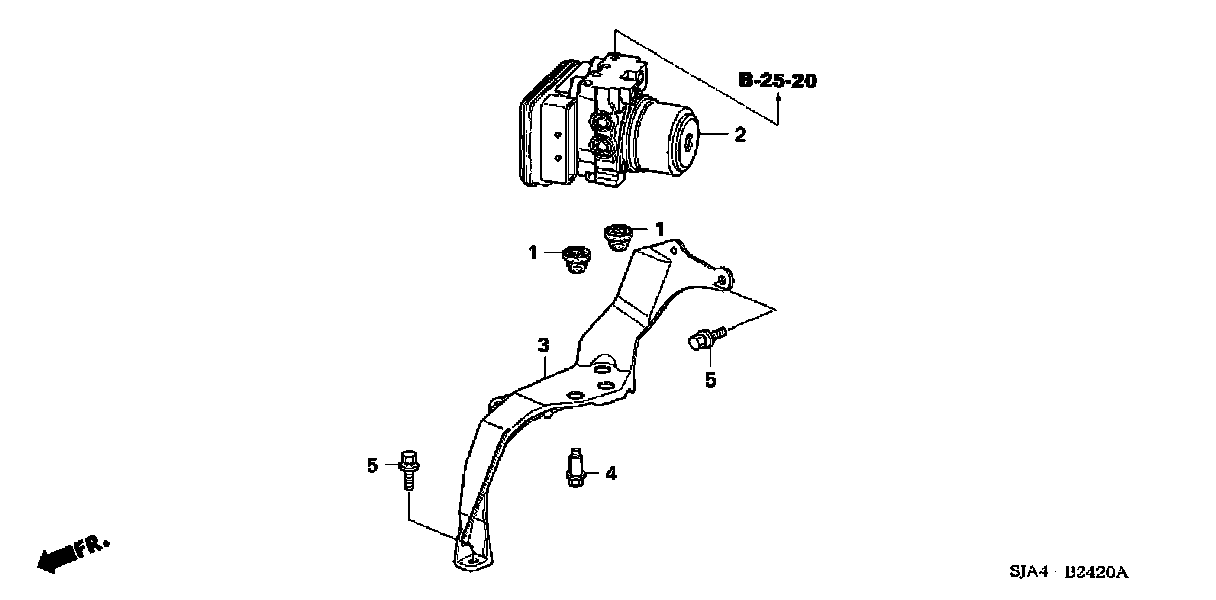 B-25-20

2

1

1

3

5

5

4

FR.

SJA4 B2420A