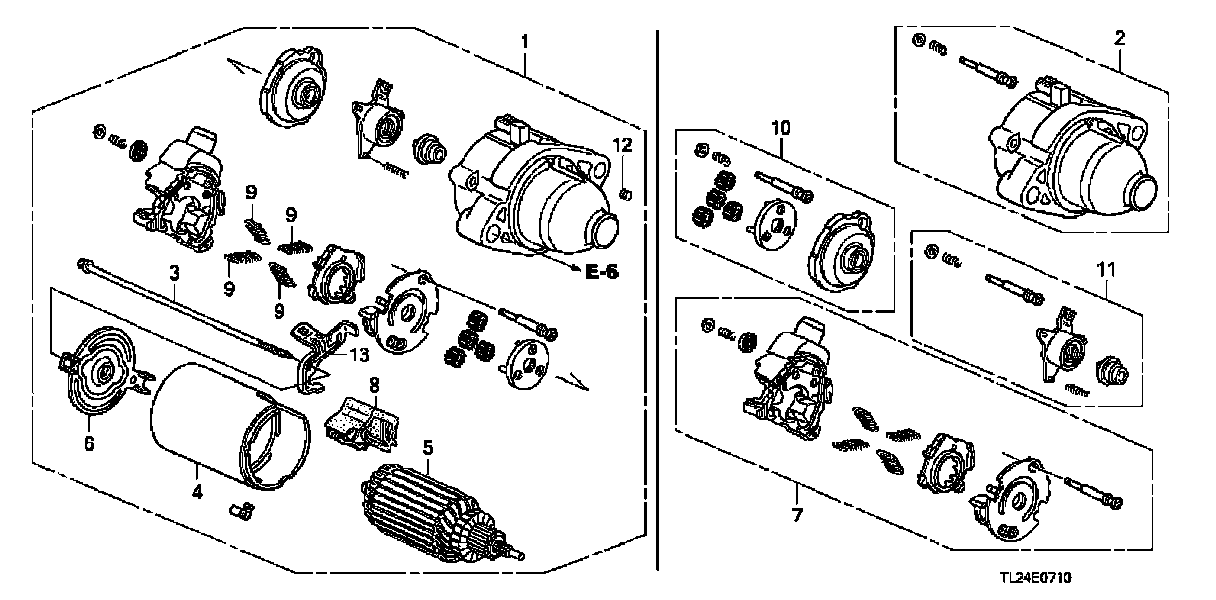 1
12
9
9
9
9
E-6
3
13
8
6
4
5
2
10
11
7
TL24E0710