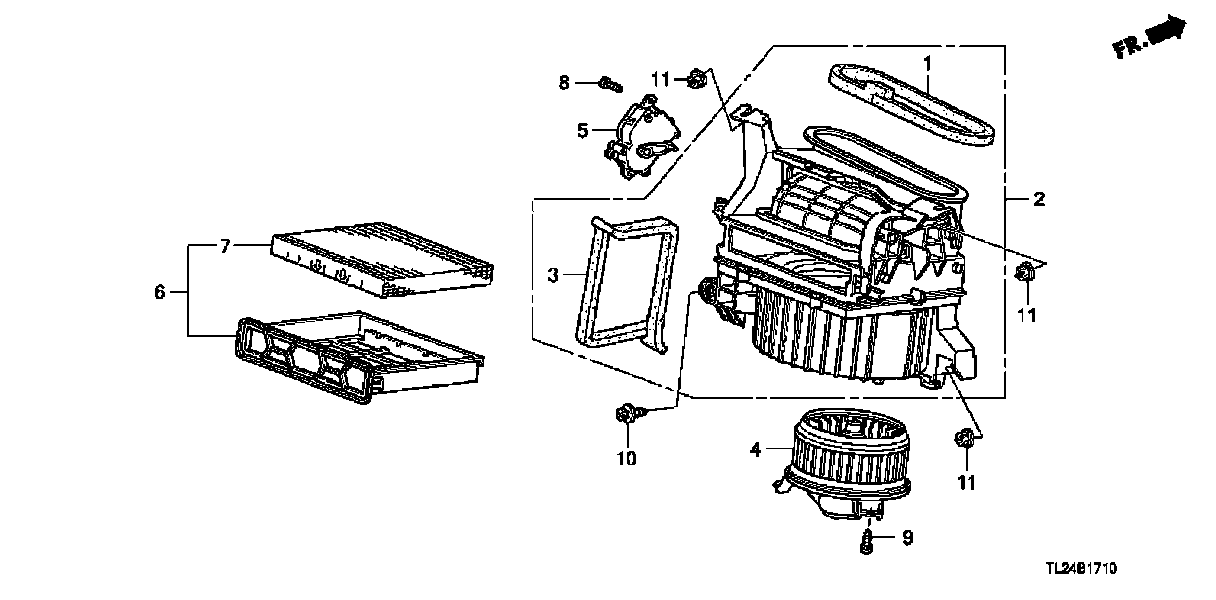 FR.

8
11
1
5
2
7
6
3
11
10
4
11
9
TL24B1710