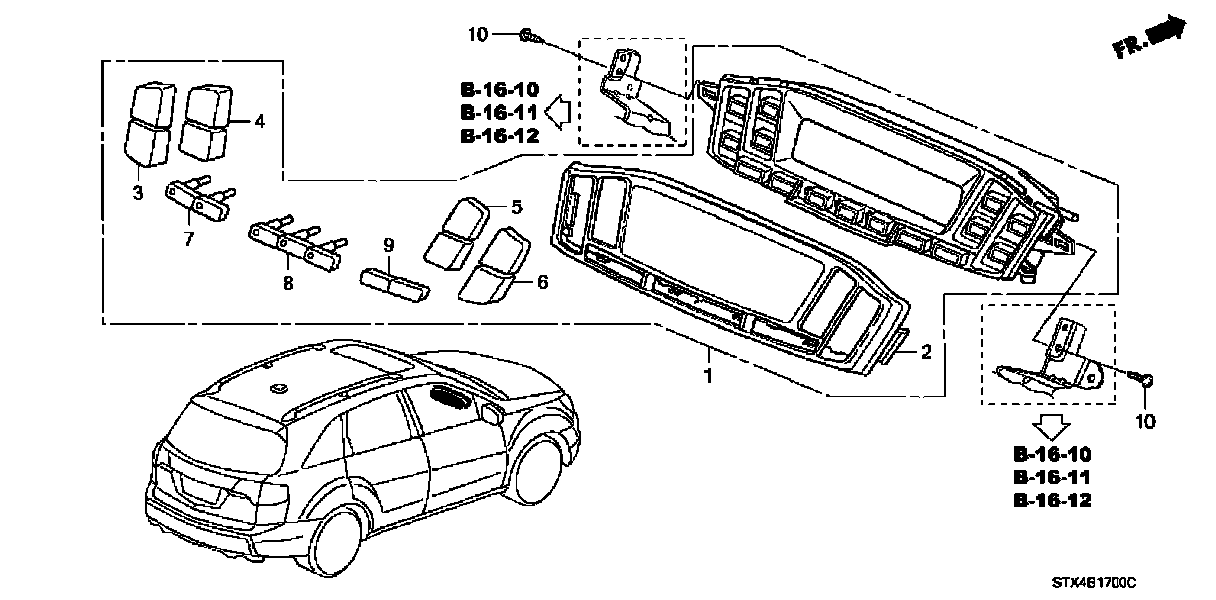 10
FR.
B-16-10
B-16-11
B-16-12
4
3
7
8
9
5
6
1
2
10
B-16-10
B-16-11
B-16-12
STX4B1700C