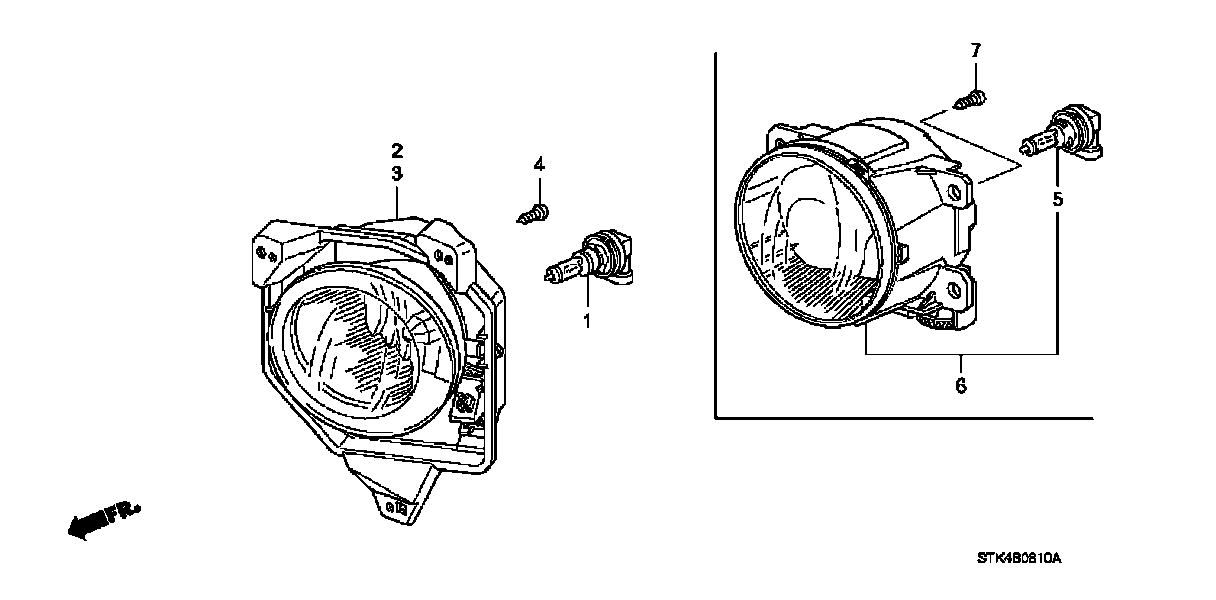 2
3
4
1
7
5
6
FR.
STK4B0810A