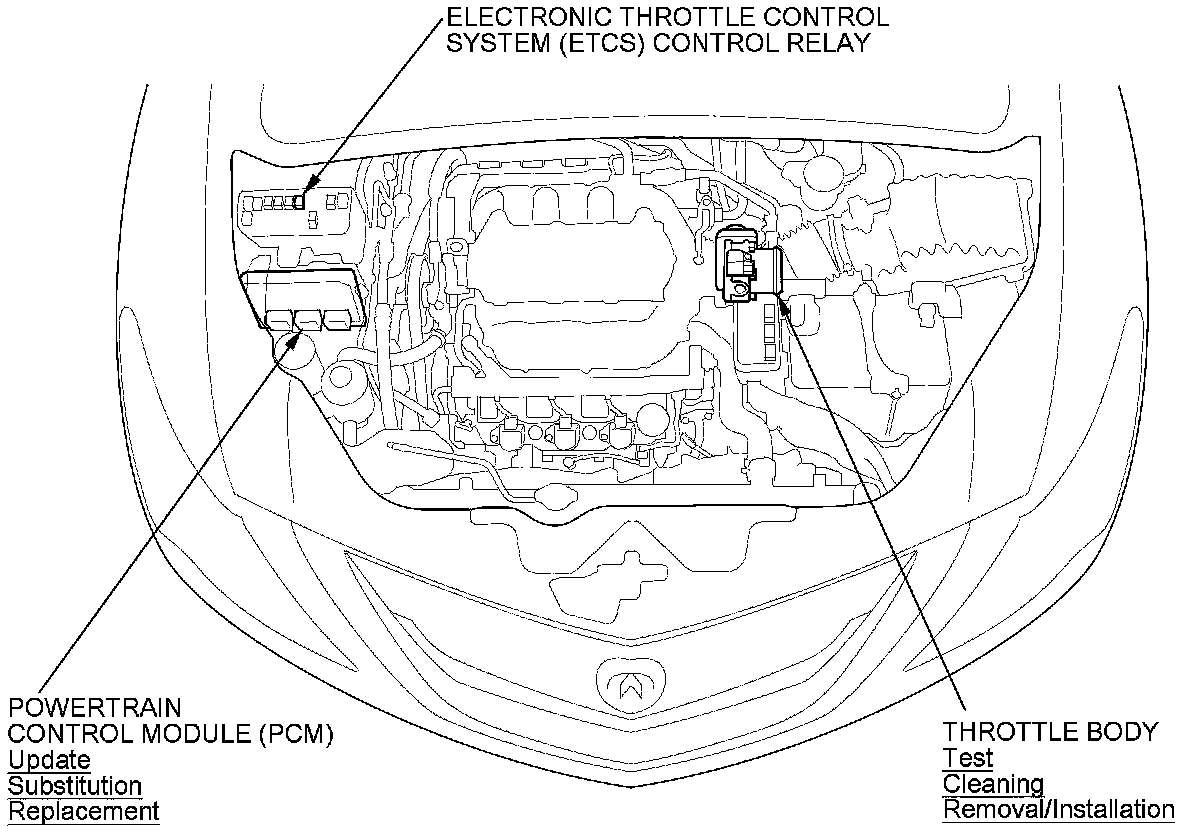 ELECTRONIC THROTTLE CONTROL SYSTEM (ETCS) CONTROL RELAY

POWERTRAIN CONTROL MODULE (PCM)
Update
Substitution
Replacement

THROTTLE BODY
Test
Cleaning
Removal/Installation