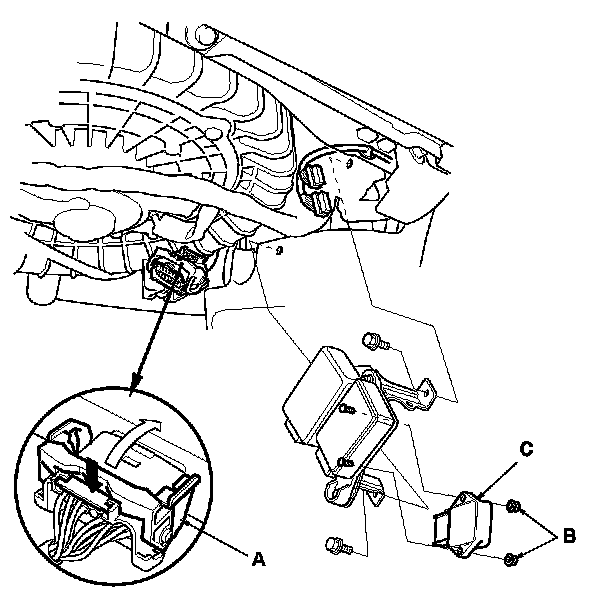 C

B

A