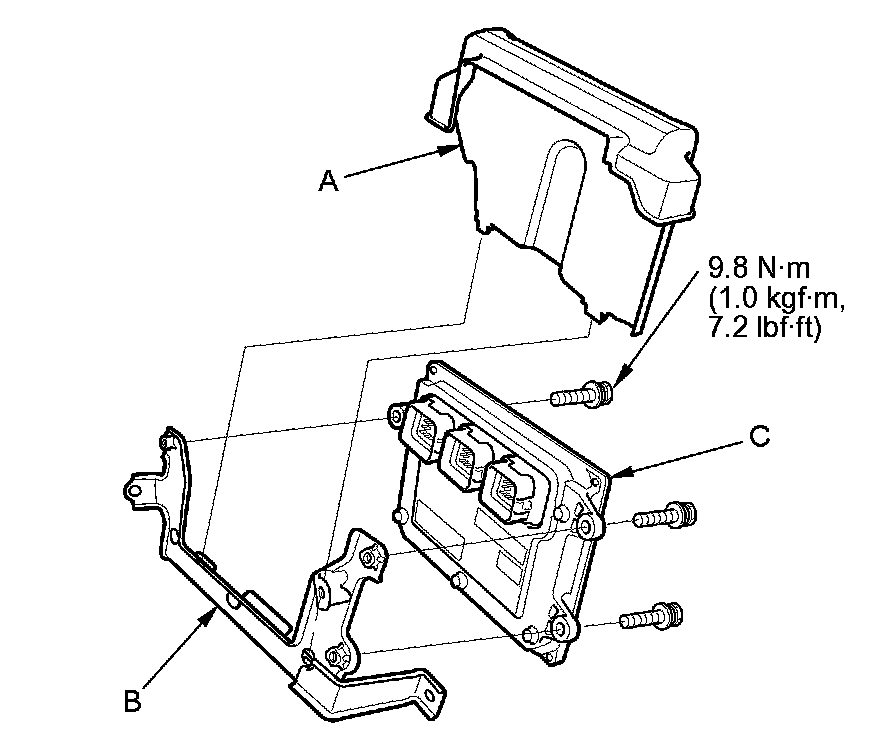 A

9.8 N·m
(1.0 kgf·m,
7.2 lbf·ft)

C

B