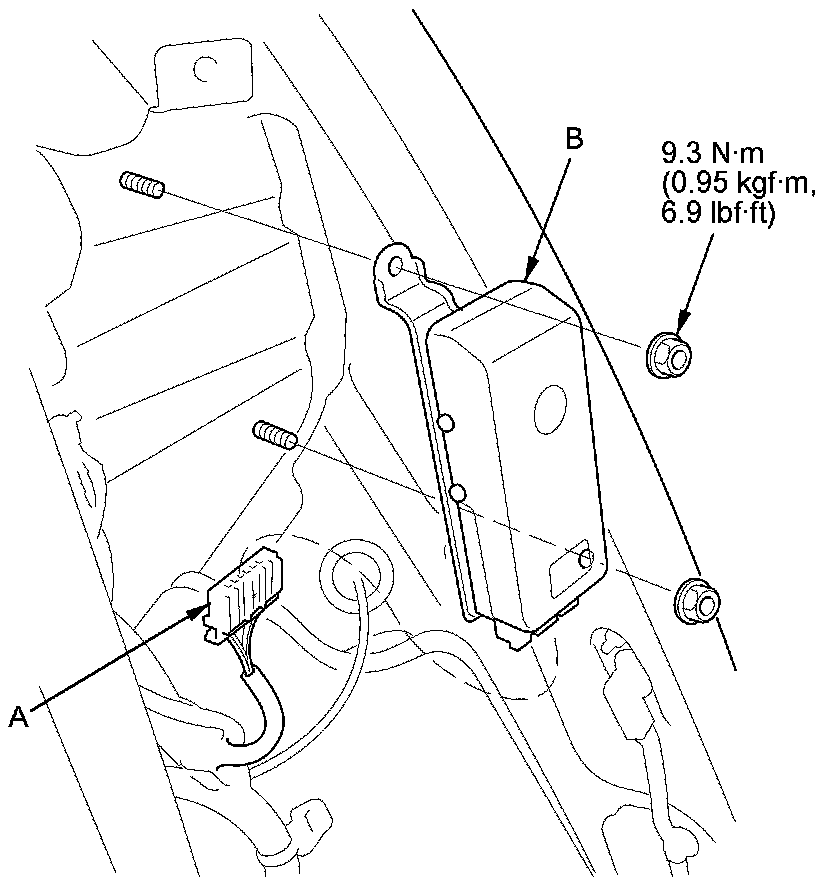 B

9.3 N·m
(0.95 kgf·m,
6.9 lbf·ft)

A