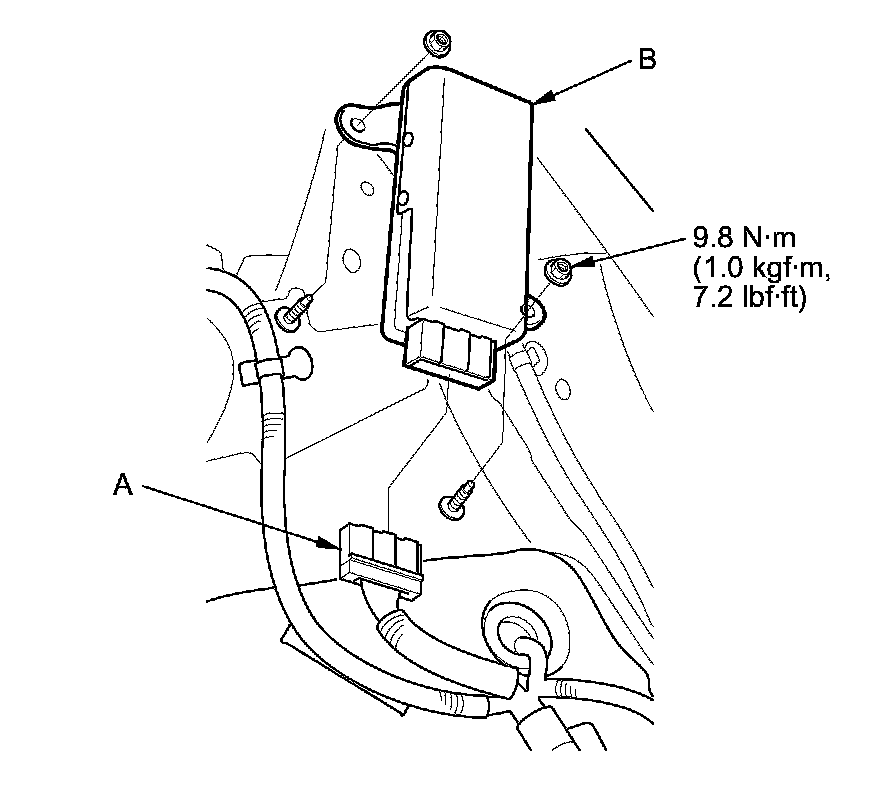 B

9.8 N·m
(1.0 kgf·m,
7.2 lbf·ft)

A