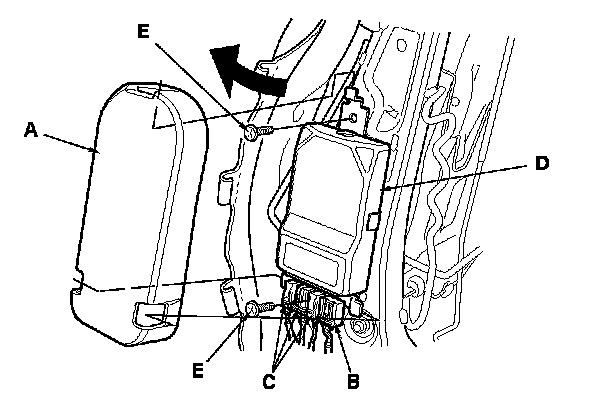 E
A
D
E
C
B