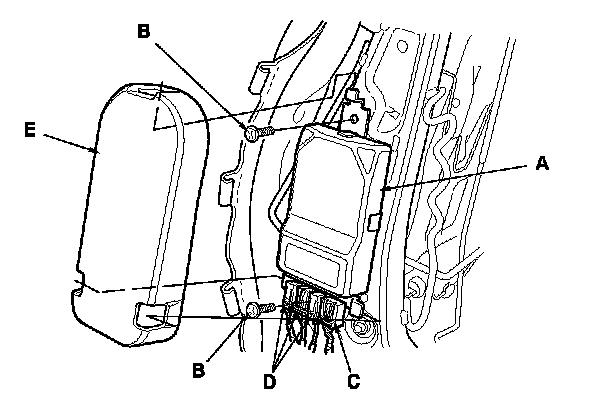 B
E
A
B
D
C