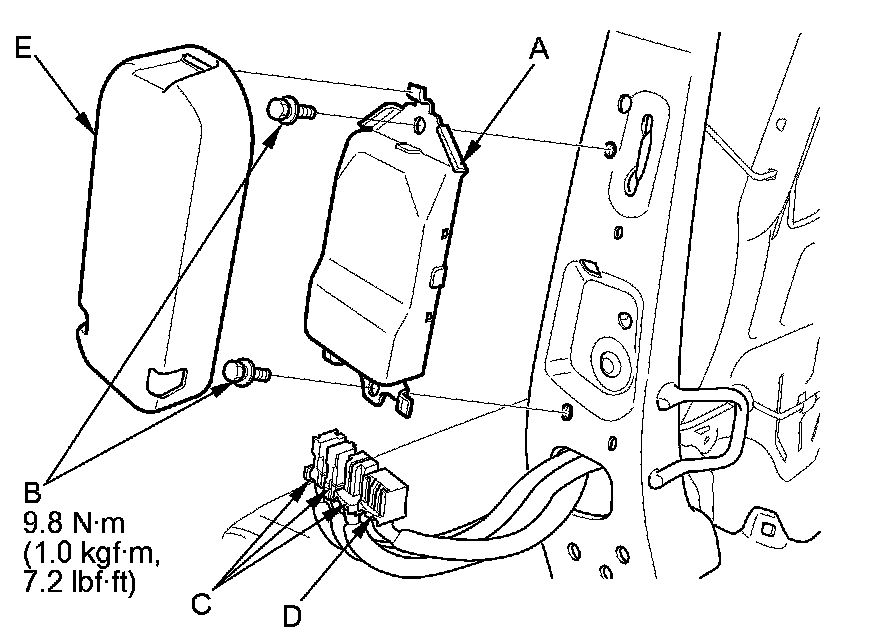 E

A

B
9.8 N·m
(1.0 kgf·m,
7.2 lbf·ft)

C

D