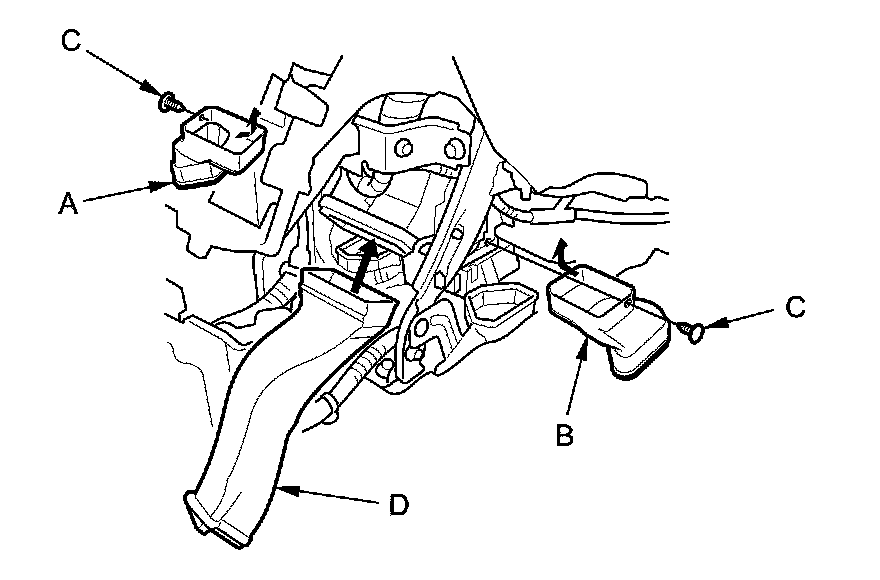 C
A
C
B
D