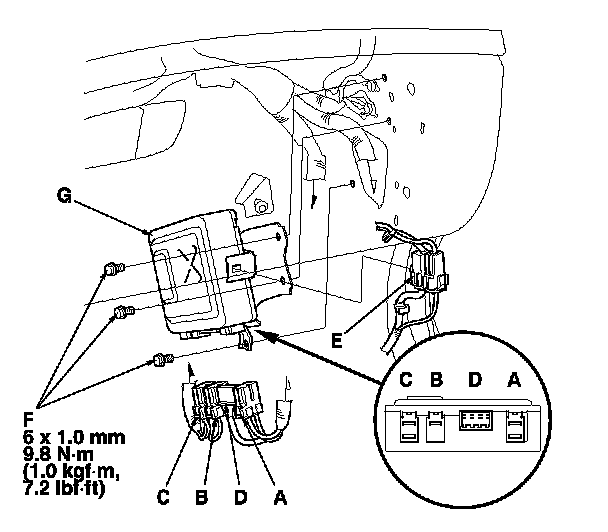 G

E

C B D A

F
6 x 1.0 mm
9.8 N·m
(1.0 kgf·m,
7.2 lbf·ft)

C B D A