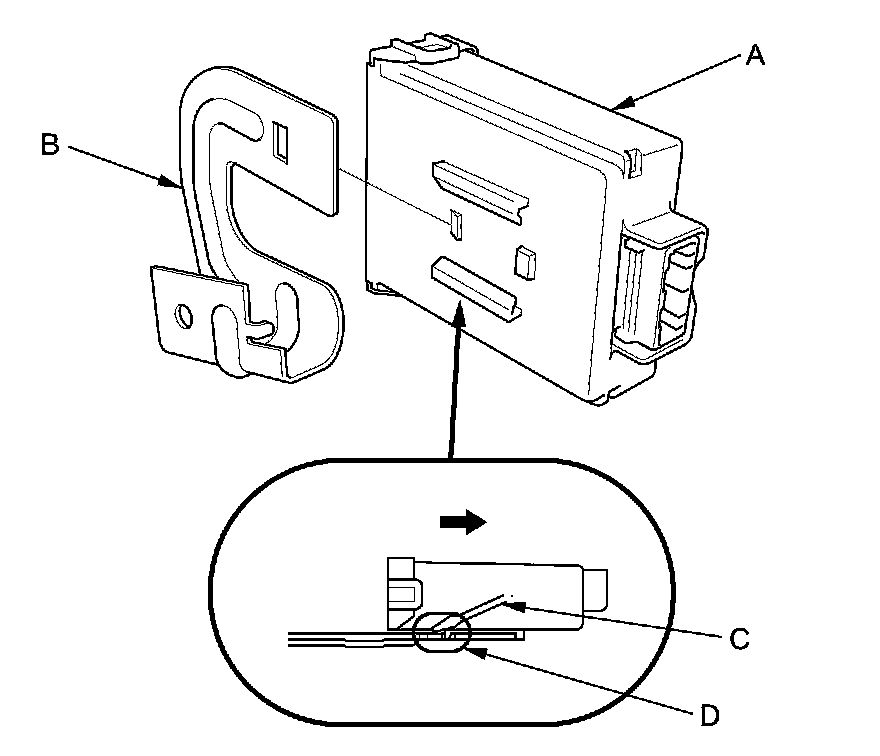 A
B
C
D