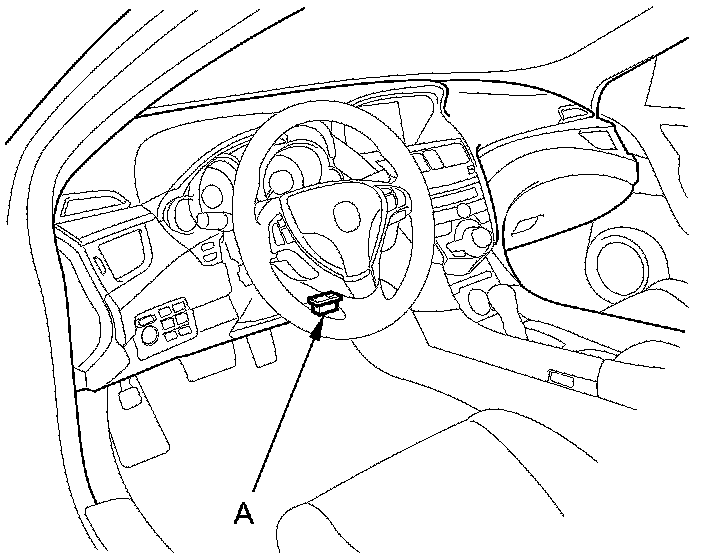 A