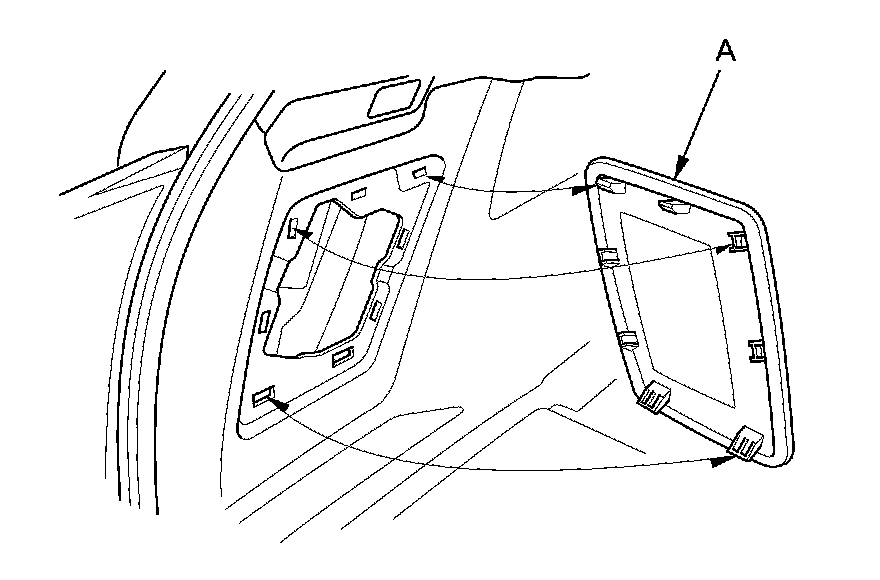 A