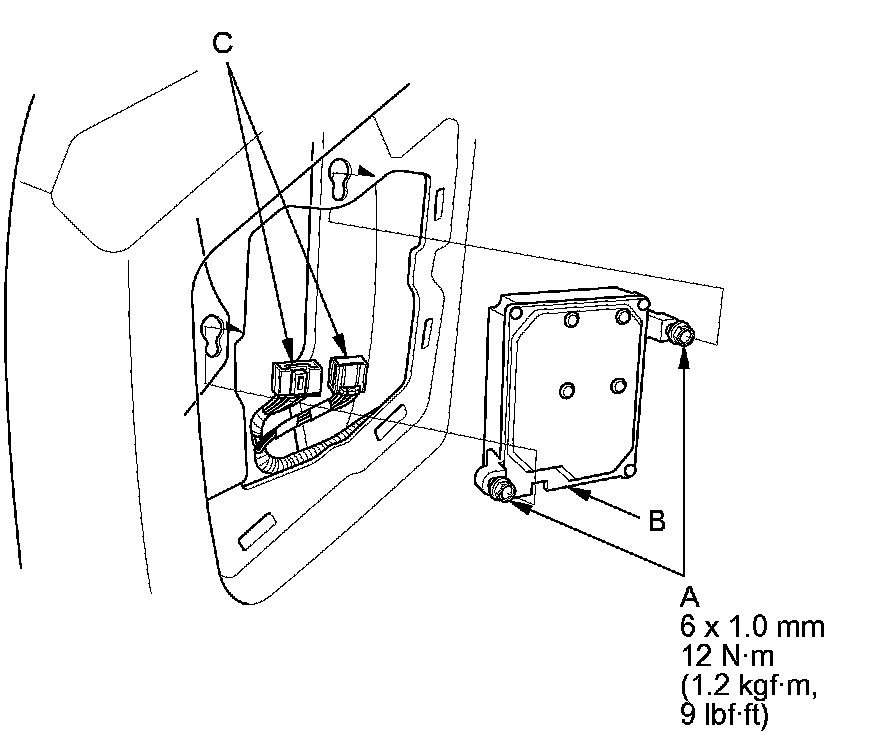 C

B

A
6 x 1.0 mm
12 N·m
(1.2 kgf·m,
9 lbf·ft)