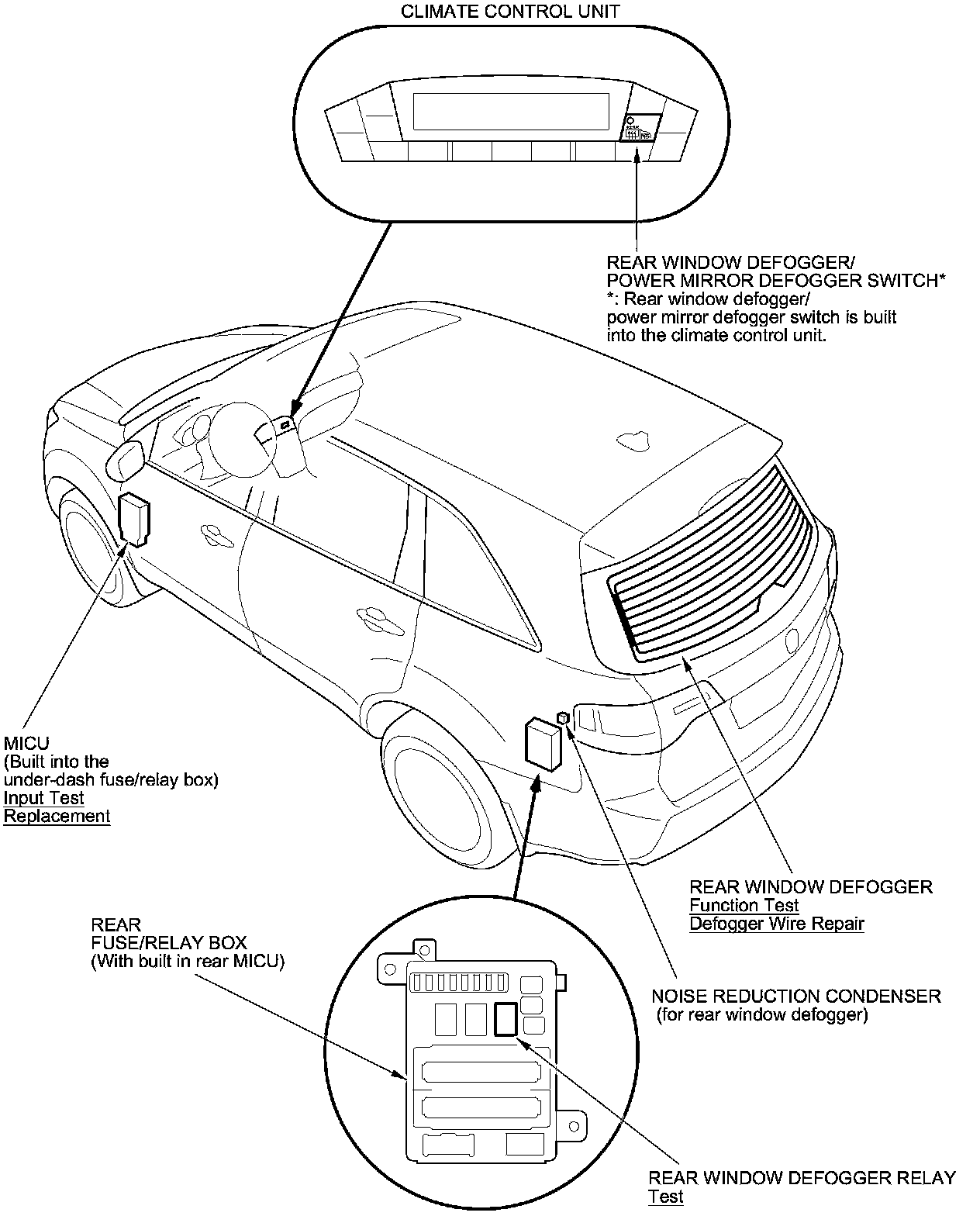 CLIMATE CONTROL UNIT

REAR WINDOW DEFOGGER/
POWER MIRROR DEFOGGER SWITCH*
*: Rear window defogger/
power mirror defogger switch is built
into the climate control unit.

MICU
(Built into the
under-dash fuse/relay box)
Input Test
Replacement

REAR WINDOW DEFOGGER
Function Test
Defogger Wire Repair

REAR
FUSE/RELAY BOX
(With built in rear MICU)

NOISE REDUCTION CONDENSER
(for rear window defogger)

REAR WINDOW DEFOGGER RELAY
Test