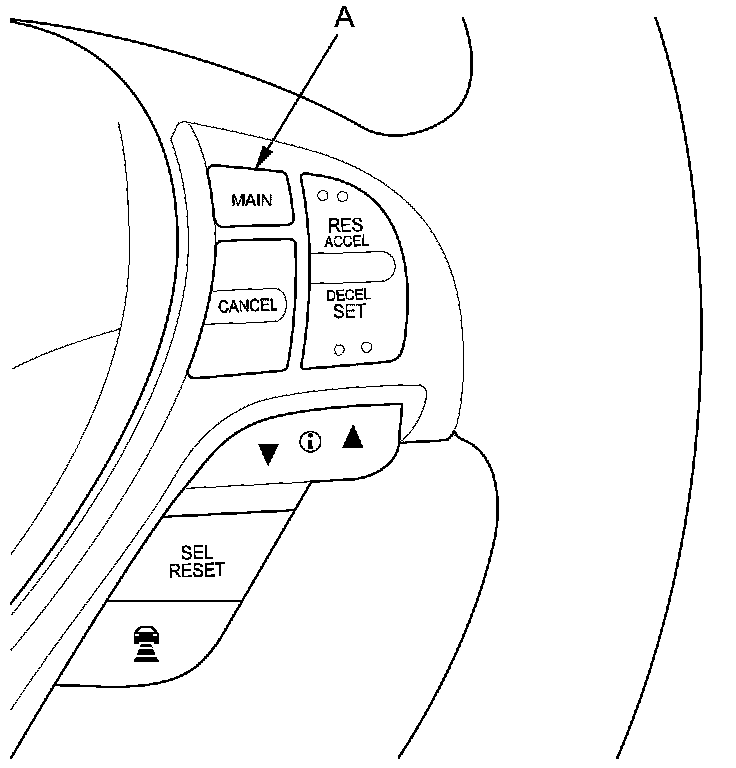 A

MAIN

RES
ACCEL

CANCEL

DECEL
SET

▼ ⓘ ▲

SEL
RESET