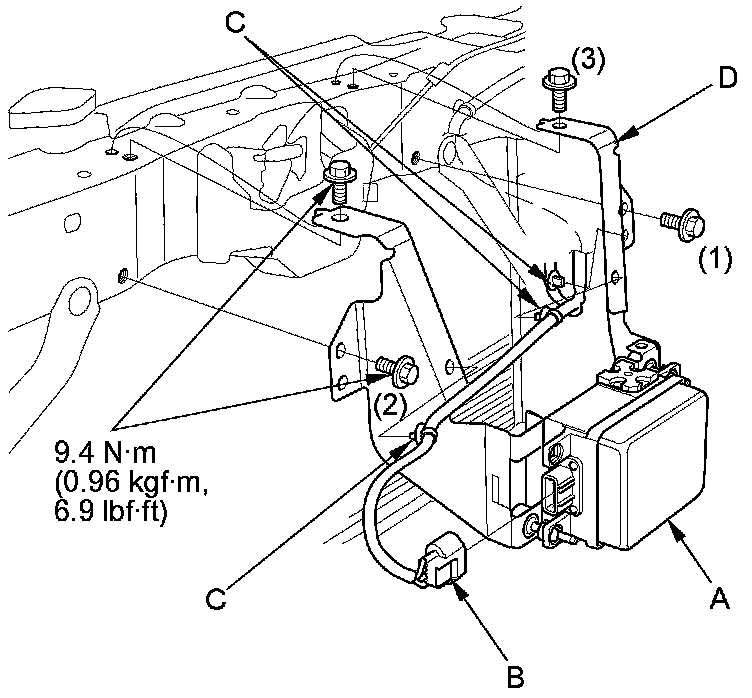 C
(3)
D
(1)
(2)
9.4 N·m
(0.96 kgf·m,
6.9 lbf·ft)
C
A
B