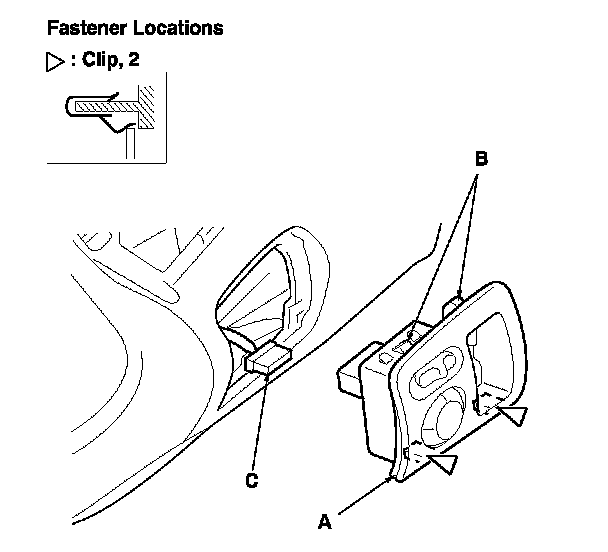 Fastener Locations

▷ : Clip, 2

B

C

A