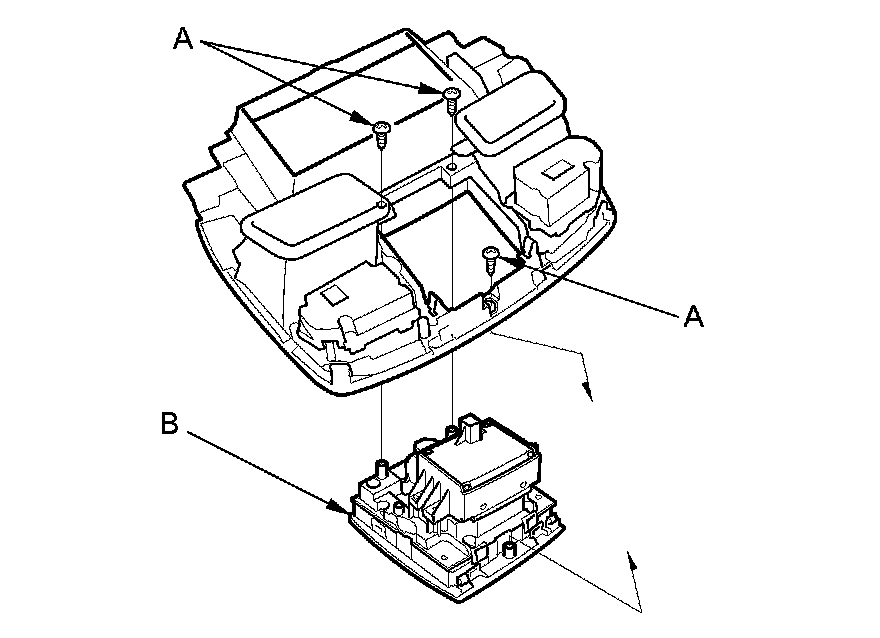 A
A
B