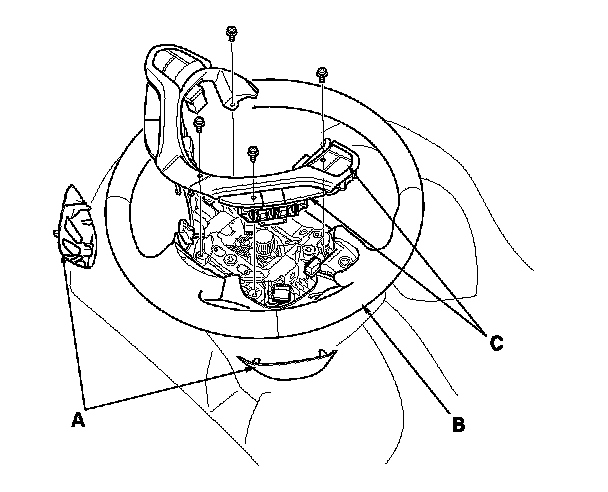 C

A

B