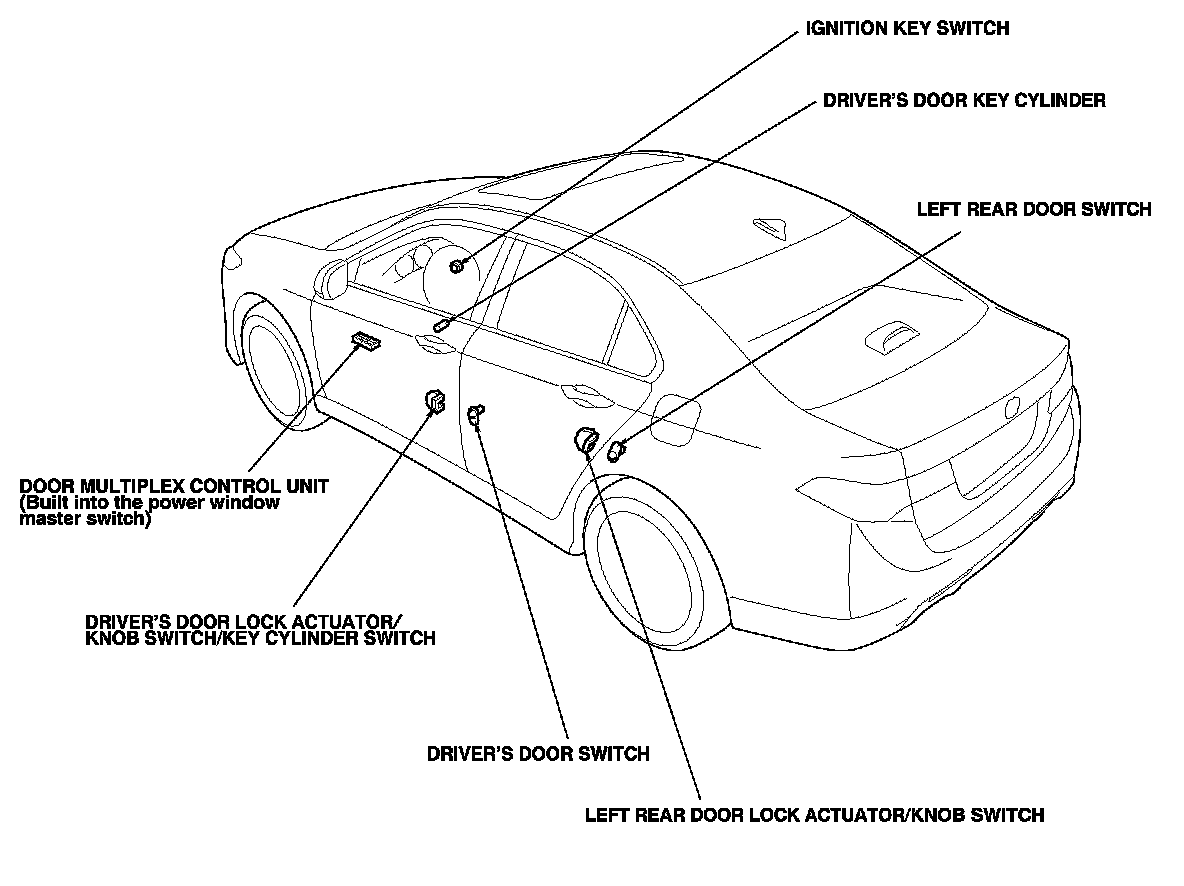 IGNITION KEY SWITCH

DRIVER'S DOOR KEY CYLINDER

LEFT REAR DOOR SWITCH

DOOR MULTIPLEX CONTROL UNIT
(Built into the power window master switch)

DRIVER'S DOOR LOCK ACTUATOR/
KNOB SWITCH/KEY CYLINDER SWITCH

DRIVER'S DOOR SWITCH

LEFT REAR DOOR LOCK ACTUATOR/KNOB SWITCH