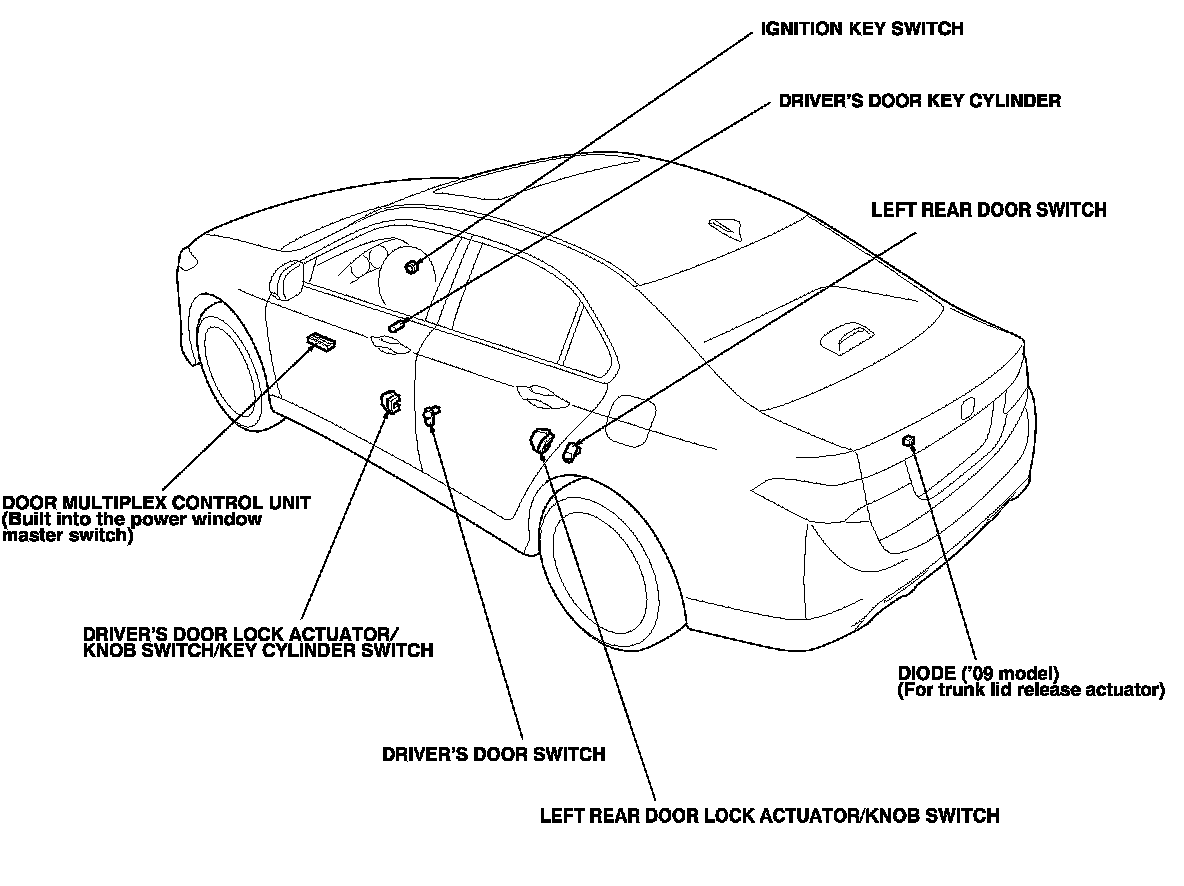 IGNITION KEY SWITCH

DRIVER'S DOOR KEY CYLINDER

LEFT REAR DOOR SWITCH

DOOR MULTIPLEX CONTROL UNIT
(Built into the power window master switch)

DRIVER'S DOOR LOCK ACTUATOR/
KNOB SWITCH/KEY CYLINDER SWITCH

DIODE ('09 model)
(For trunk lid release actuator)

DRIVER'S DOOR SWITCH

LEFT REAR DOOR LOCK ACTUATOR/KNOB SWITCH