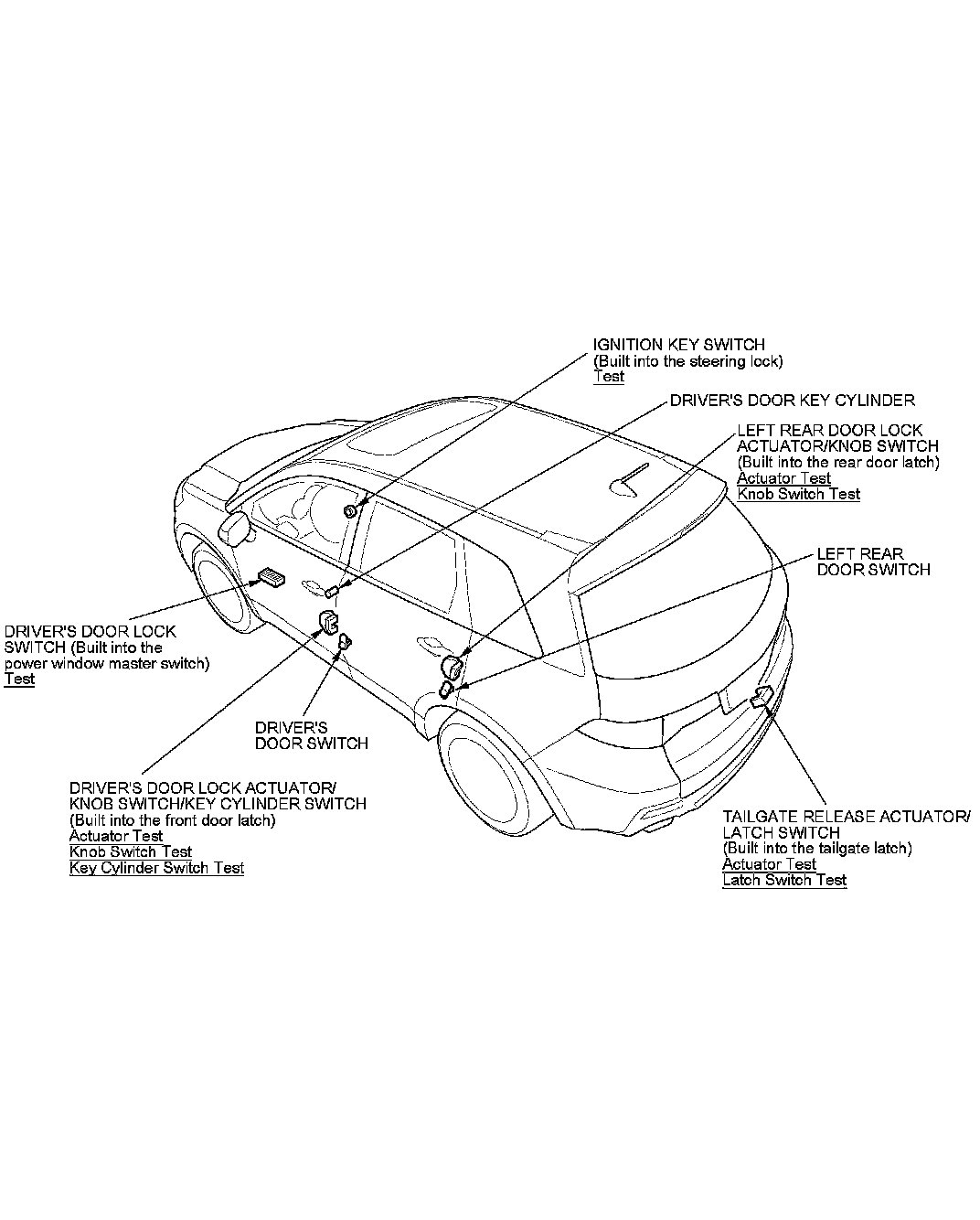 IGNITION KEY SWITCH
(Built into the steering lock)
Test

DRIVER'S DOOR KEY CYLINDER

LEFT REAR DOOR LOCK
ACTUATOR/KNOB SWITCH
(Built into the rear door latch)
Actuator Test
Knob Switch Test

LEFT REAR
DOOR SWITCH

DRIVER'S DOOR LOCK
SWITCH (Built into the
power window master switch)
Test

DRIVER'S
DOOR SWITCH

DRIVER'S DOOR LOCK ACTUATOR/
KNOB SWITCH/KEY CYLINDER SWITCH
(Built into the front door latch)
Actuator Test
Knob Switch Test
Key Cylinder Switch Test

TAILGATE RELEASE ACTUATOR/
LATCH SWITCH
(Built into the tailgate latch)
Actuator Test
Latch Switch Test