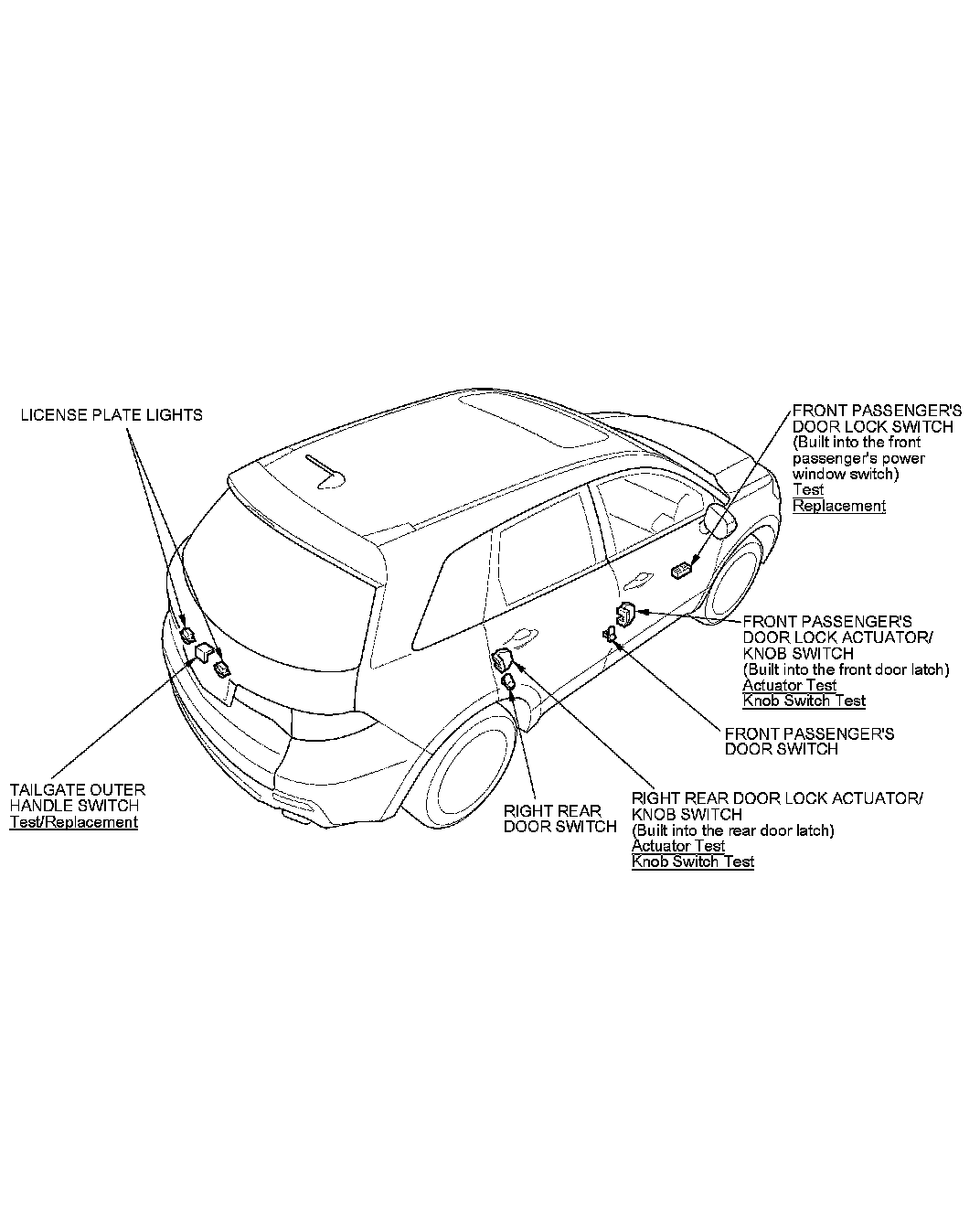 LICENSE PLATE LIGHTS

FRONT PASSENGER'S DOOR LOCK SWITCH
(Built into the front passenger's power window switch)
Test
Replacement

FRONT PASSENGER'S DOOR LOCK ACTUATOR/ KNOB SWITCH
(Built into the front door latch)
Actuator Test
Knob Switch Test

FRONT PASSENGER'S DOOR SWITCH

TAILGATE OUTER HANDLE SWITCH
Test/Replacement

RIGHT REAR DOOR SWITCH

RIGHT REAR DOOR LOCK ACTUATOR/ KNOB SWITCH
(Built into the rear door latch)
Actuator Test
Knob Switch Test