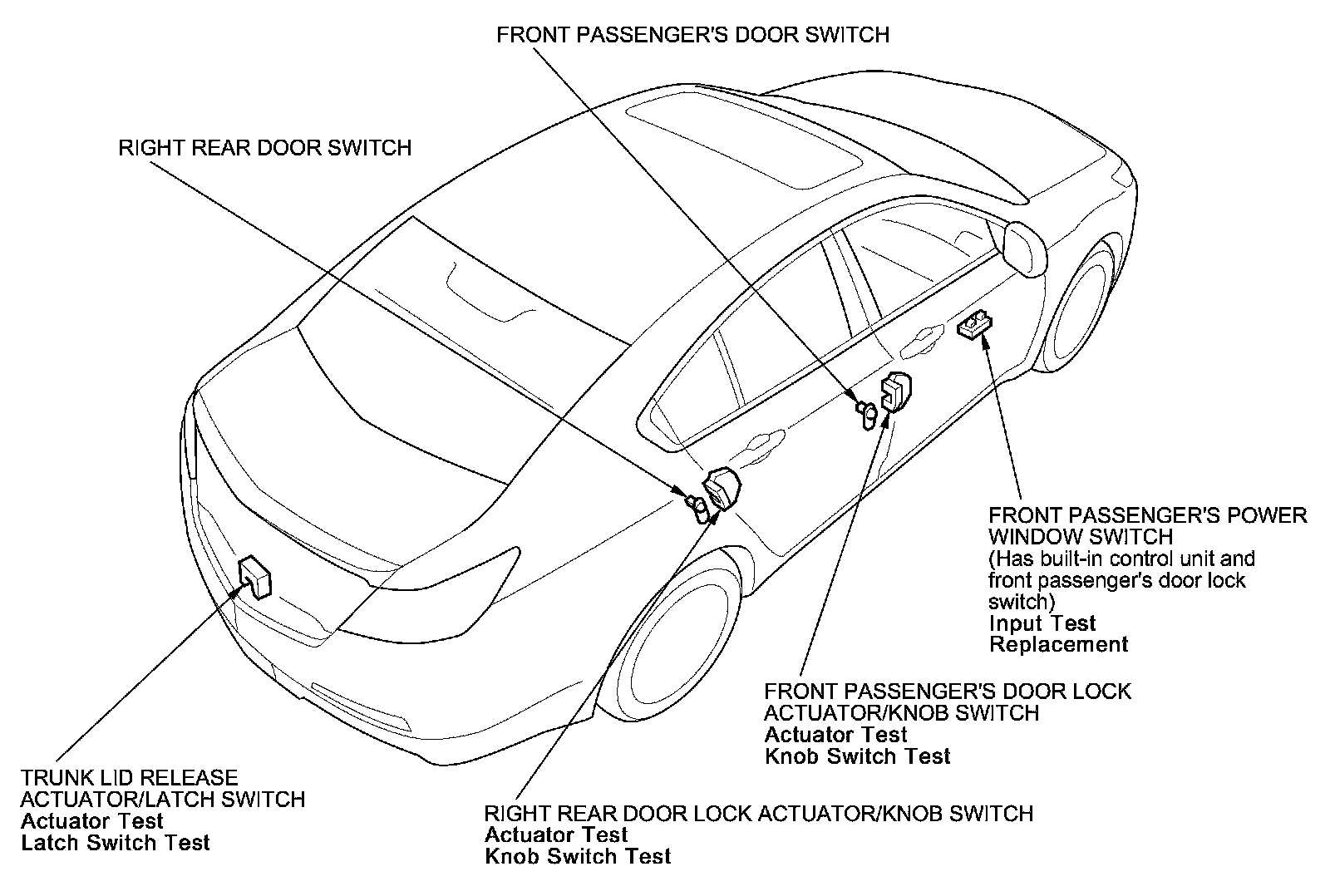 FRONT PASSENGER'S DOOR SWITCH

RIGHT REAR DOOR SWITCH

FRONT PASSENGER'S POWER WINDOW SWITCH
(Has built-in control unit and front passenger's door lock switch)
Input Test
Replacement

FRONT PASSENGER'S DOOR LOCK ACTUATOR/KNOB SWITCH
Actuator Test
Knob Switch Test

TRUNK LID RELEASE ACTUATOR/LATCH SWITCH
Actuator Test
Latch Switch Test

RIGHT REAR DOOR LOCK ACTUATOR/KNOB SWITCH
Actuator Test
Knob Switch Test